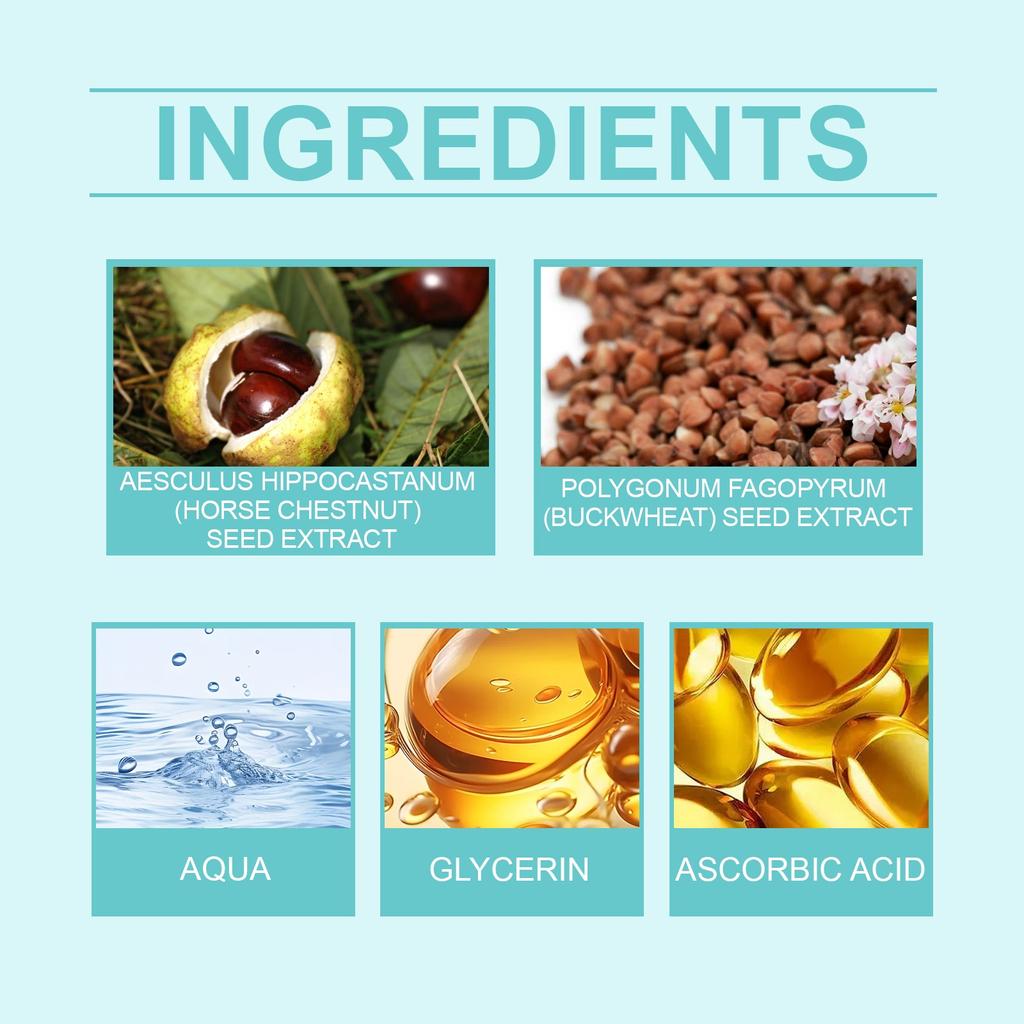 INGREDIENTS

AESCULUS HIPPOCASTANUM (HORSE CHESTNUT) SEED EXTRACT

POLYGONUM FAGOPYRUM (BUCKWHEAT) SEED EXTRACT

AQUA

GLYCERIN

ASCORBIC ACID