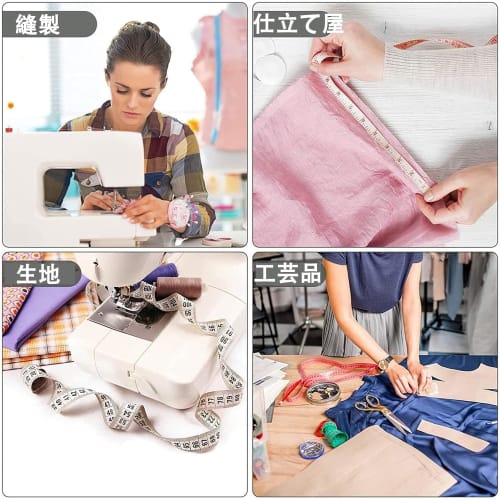 縫製

仕立て屋

生地

工芸品