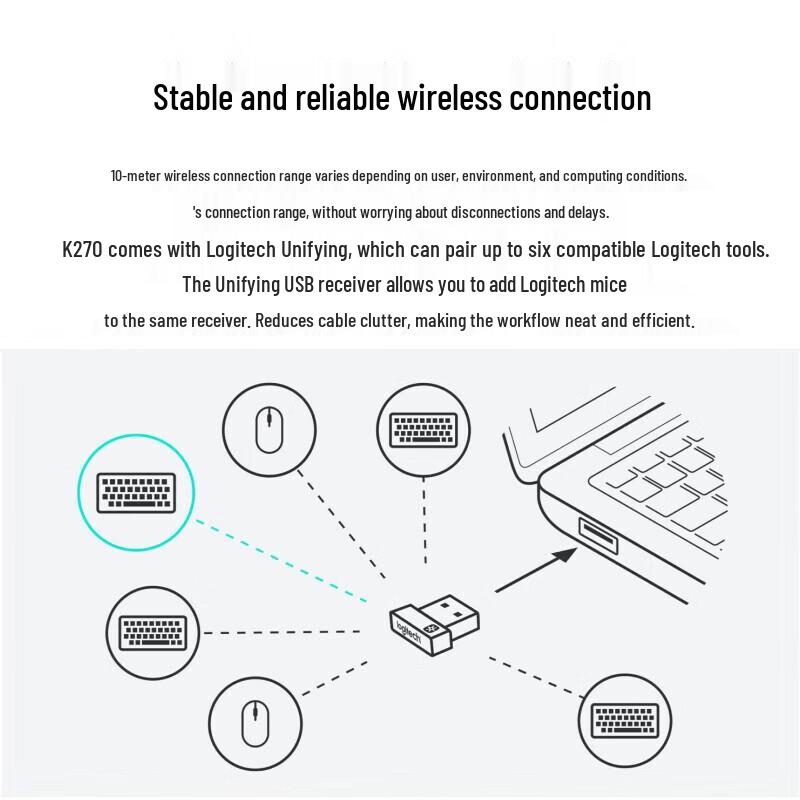 Stable and reliable wireless connection

10-meter wireless connection range varies depending on user, environment, and computing conditions.

's connection range, without worrying about disconnections and delays.

K270 comes with Logitech Unifying, which can pair up to six compatible Logitech tools.

The Unifying USB receiver allows you to add Logitech mice

to the same receiver. Reduces cable clutter, making the workflow neat and efficient.

logitech