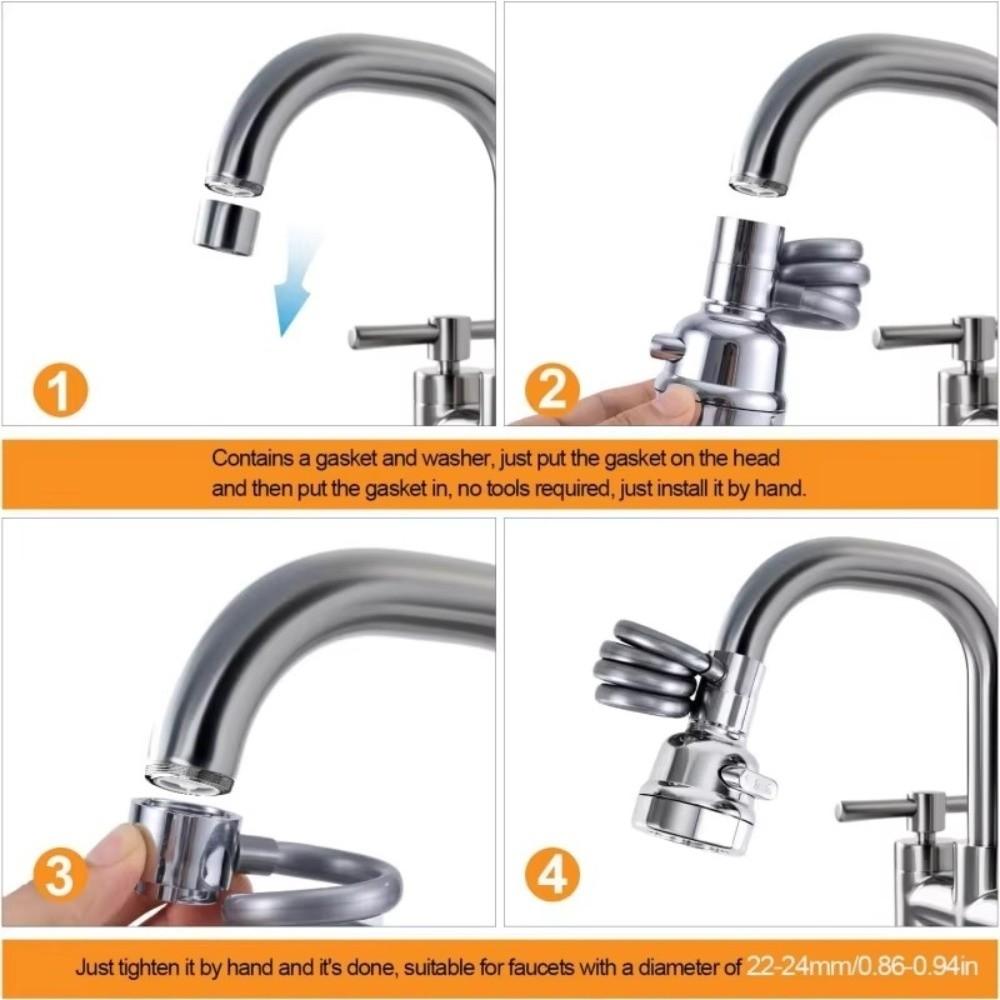 1

2

Contains a gasket and washer, just put the gasket on the head and then put the gasket in, no tools required, just install it by hand.

3

4

Just tighten it by hand and it's done, suitable for faucets with a diameter of 22-24mm/0.86-0.94in