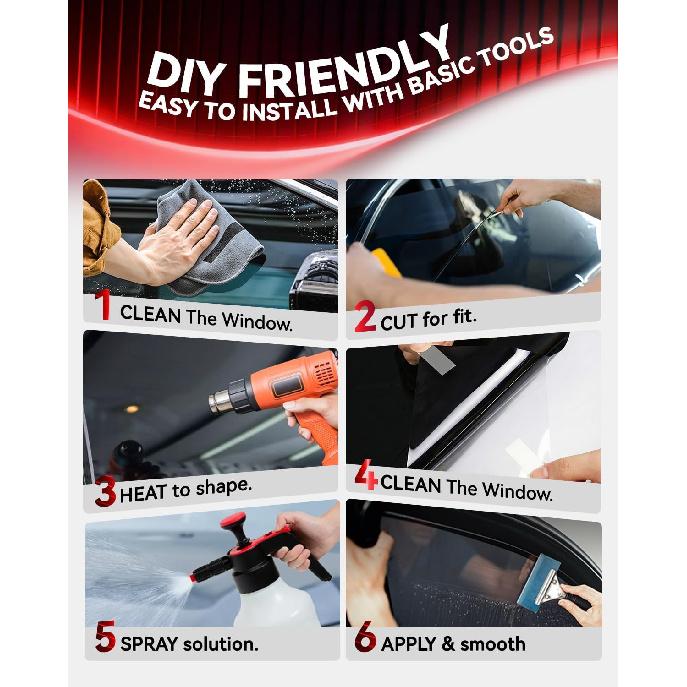 DIY FRIENDLY
EASY TO INSTALL WITH BASIC TOOLS

1 CLEAN The Window.

2 CUT for fit.

3 HEAT to shape.

4 CLEAN The Window.

5 SPRAY solution.

6 APPLY & smooth