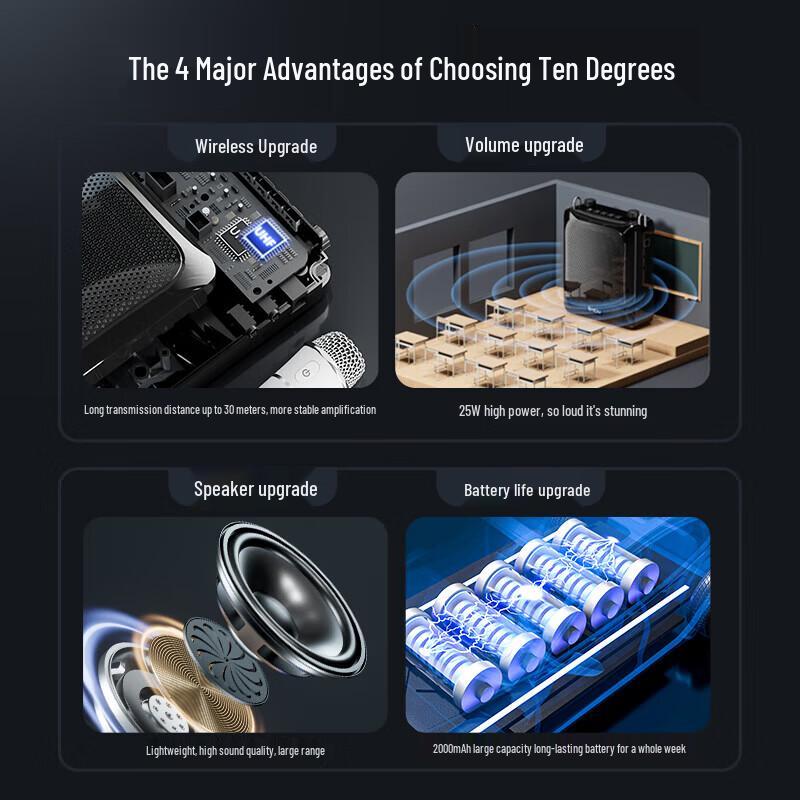 The 4 Major Advantages of Choosing Ten Degrees

Wireless Upgrade

UHF

Long transmission distance up to 30 meters, more stable amplification

Volume upgrade

25W high power, so loud it's stunning

Speaker upgrade

Lightweight, high sound quality, large range

Battery life upgrade

2000mAh large capacity long-lasting battery for a whole week