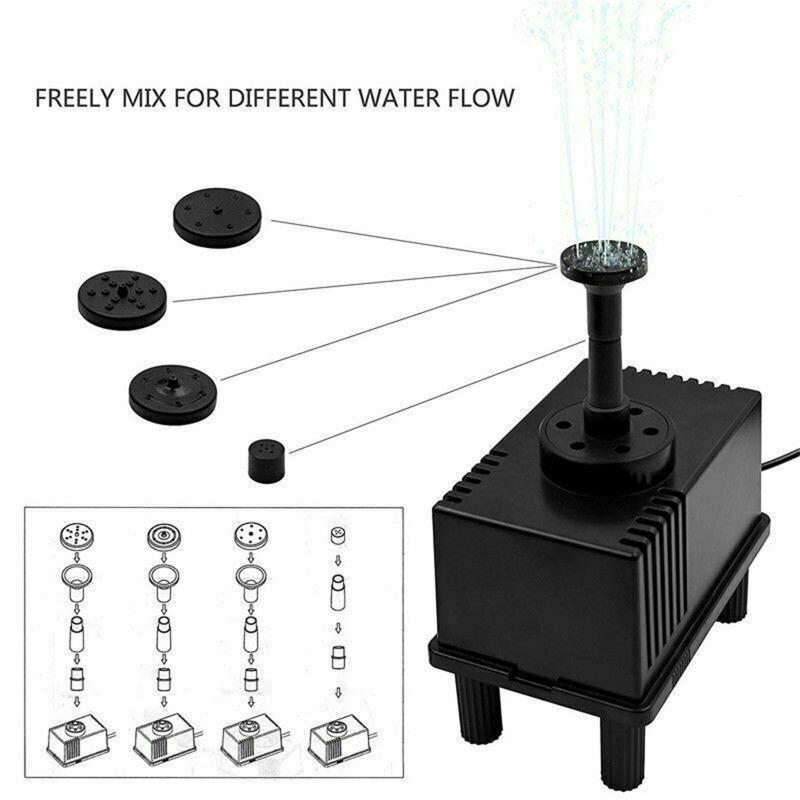 FREELY MIX FOR DIFFERENT WATER FLOW