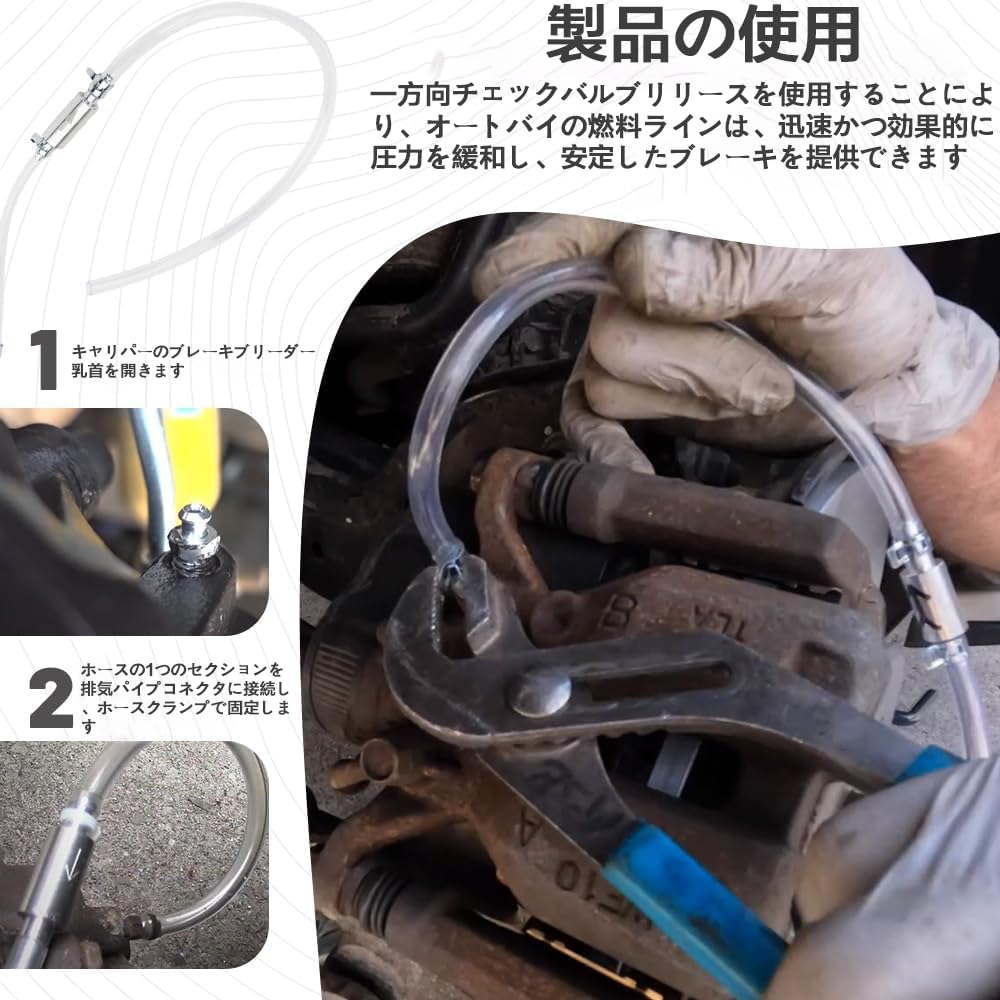 製品の使用

一方向チェックバルブリリースを使用することにより、オートバイの燃料ラインは、迅速かつ効果的に圧力を緩和し、安定したブレーキを提供できます

1 キャリパーのブレーキブリーダー乳首を開きます

2 ホースの1つのセクションを排気パイプコネクタに接続し、ホースクランプで固定します