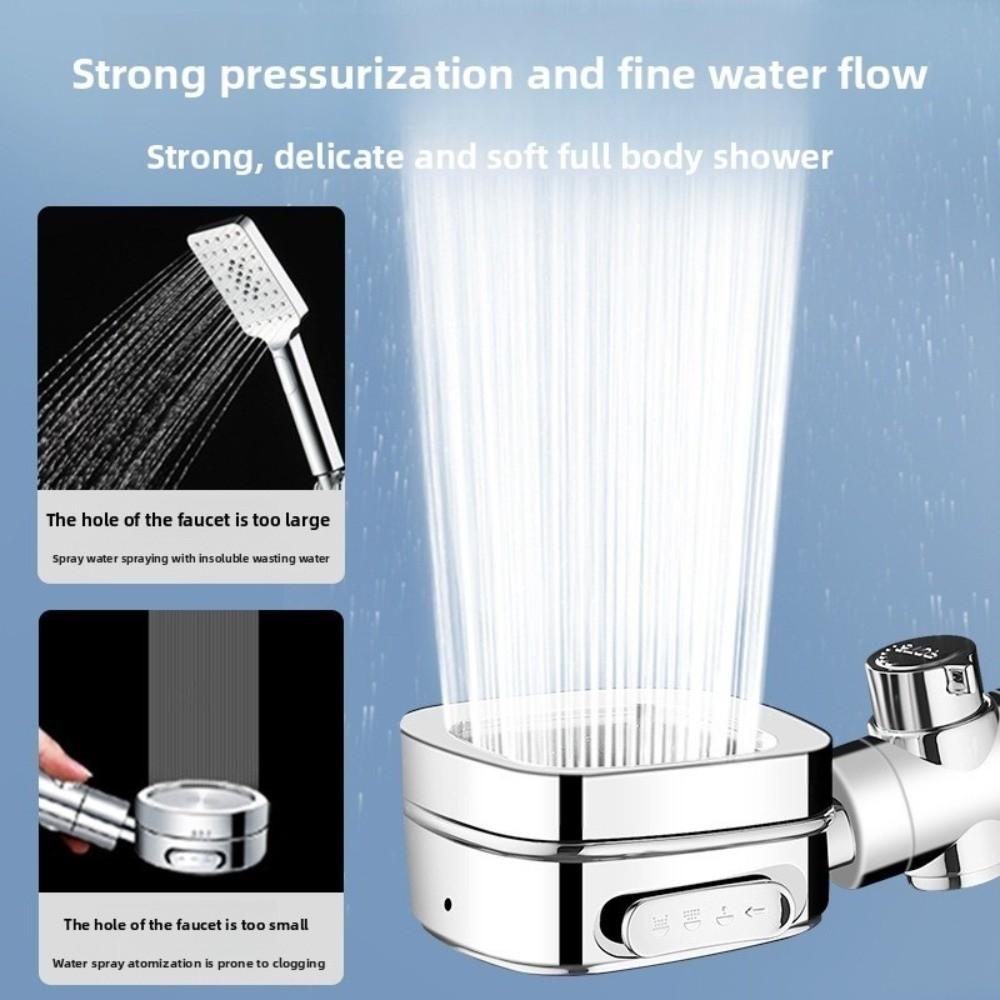 Strong pressurization and fine water flow

Strong, delicate and soft full body shower

The hole of the faucet is too large

Spray water spraying with insoluble wasting water

The hole of the faucet is too small

Water spray atomization is prone to clogging