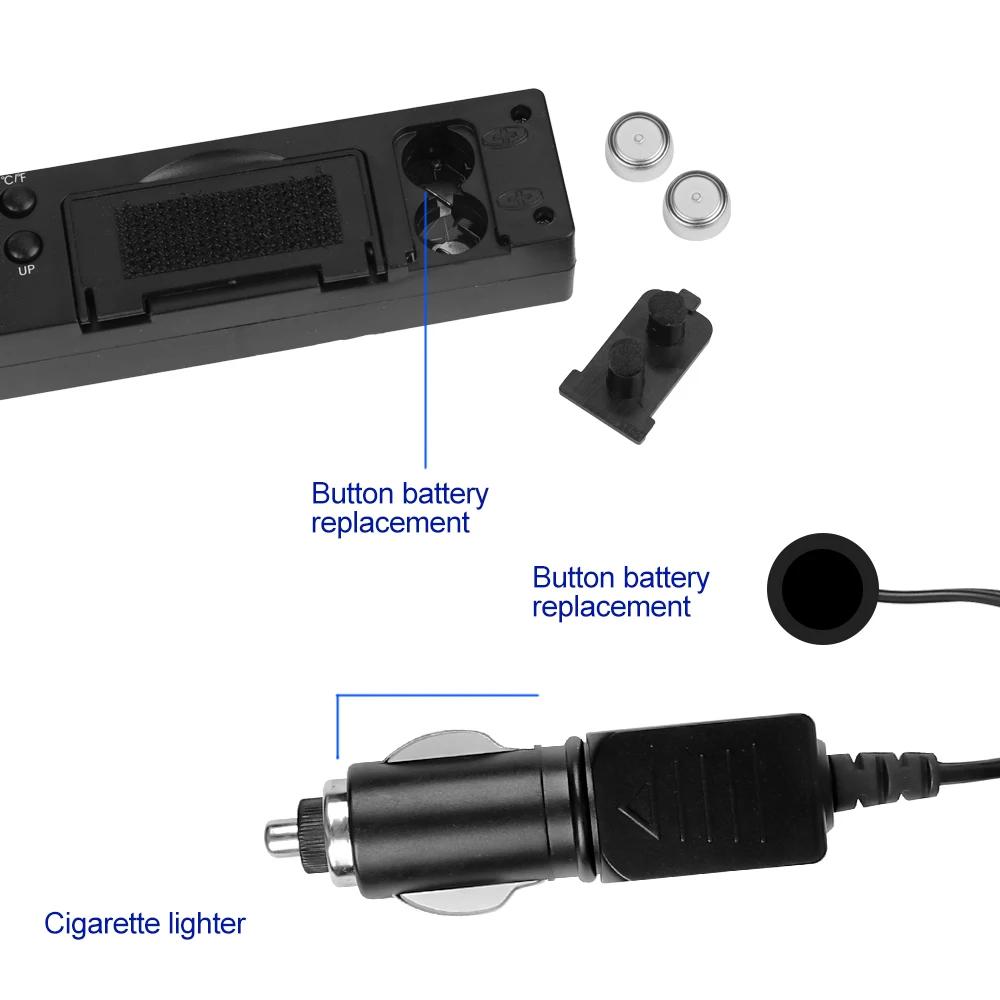 °C/F

UP

Button battery replacement

Button battery replacement

Cigarette lighter