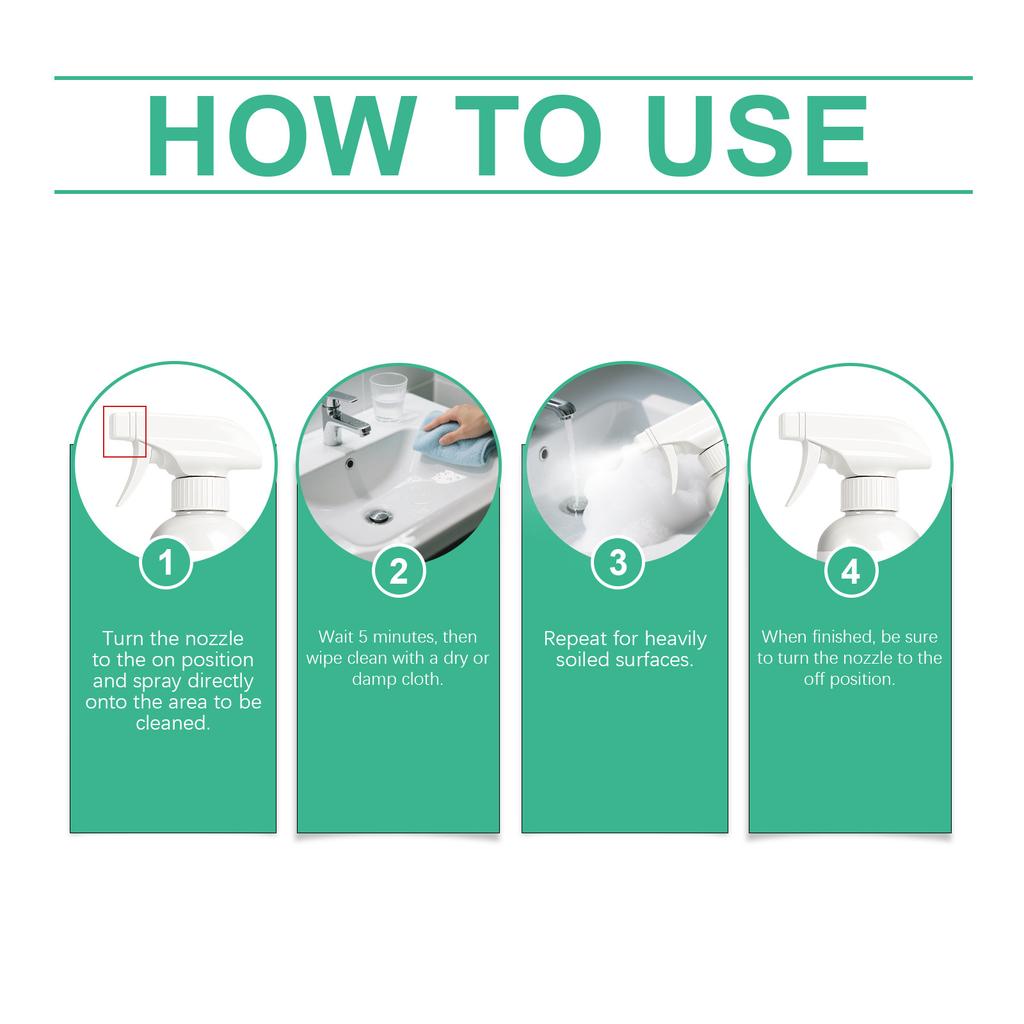 HOW TO USE

1

Turn the nozzle to the on position and spray directly onto the area to be cleaned.

2

Wait 5 minutes, then wipe clean with a dry or damp cloth.

3

Repeat for heavily soiled surfaces.

4

When finished, be sure to turn the nozzle to the off position.