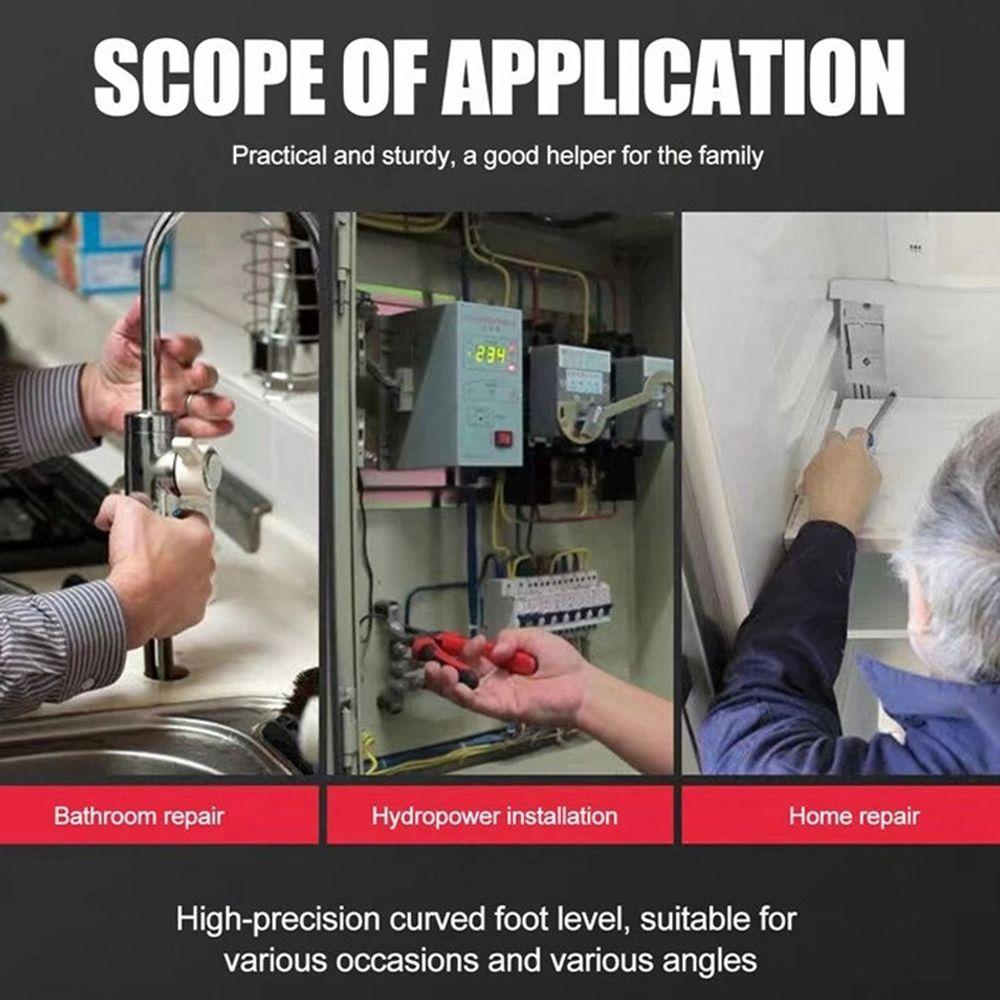 SCOPE OF APPLICATION

Practical and sturdy, a good helper for the family

234

Bathroom repair

Hydropower installation

Home repair

High-precision curved foot level, suitable for various occasions and various angles