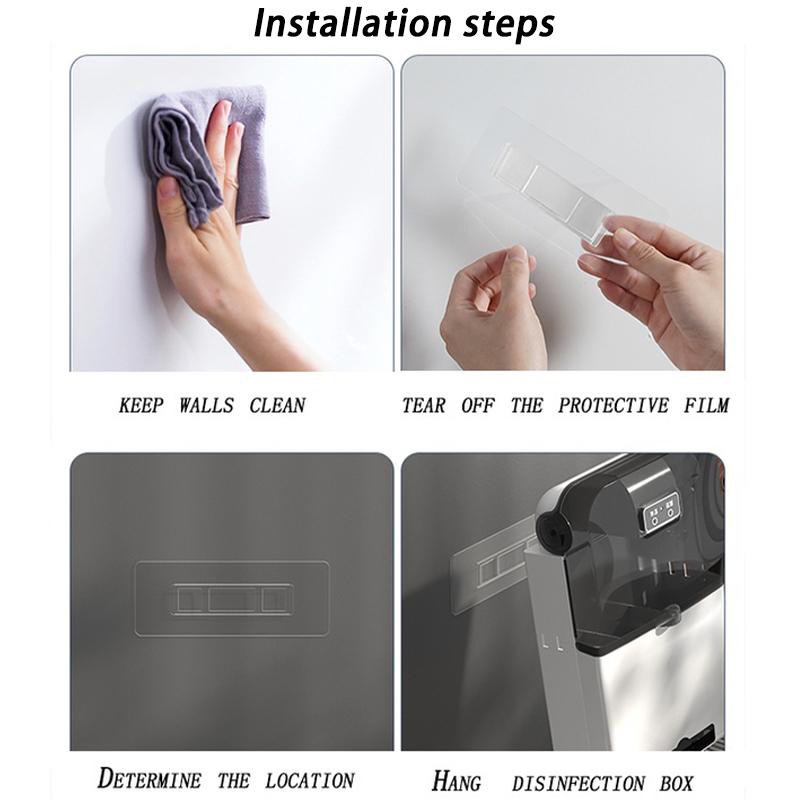 Installation steps

KEEP WALLS CLEAN

TEAR OFF THE PROTECTIVE FILM

DETERMINE THE LOCATION

HANG DISINFECTION BOX