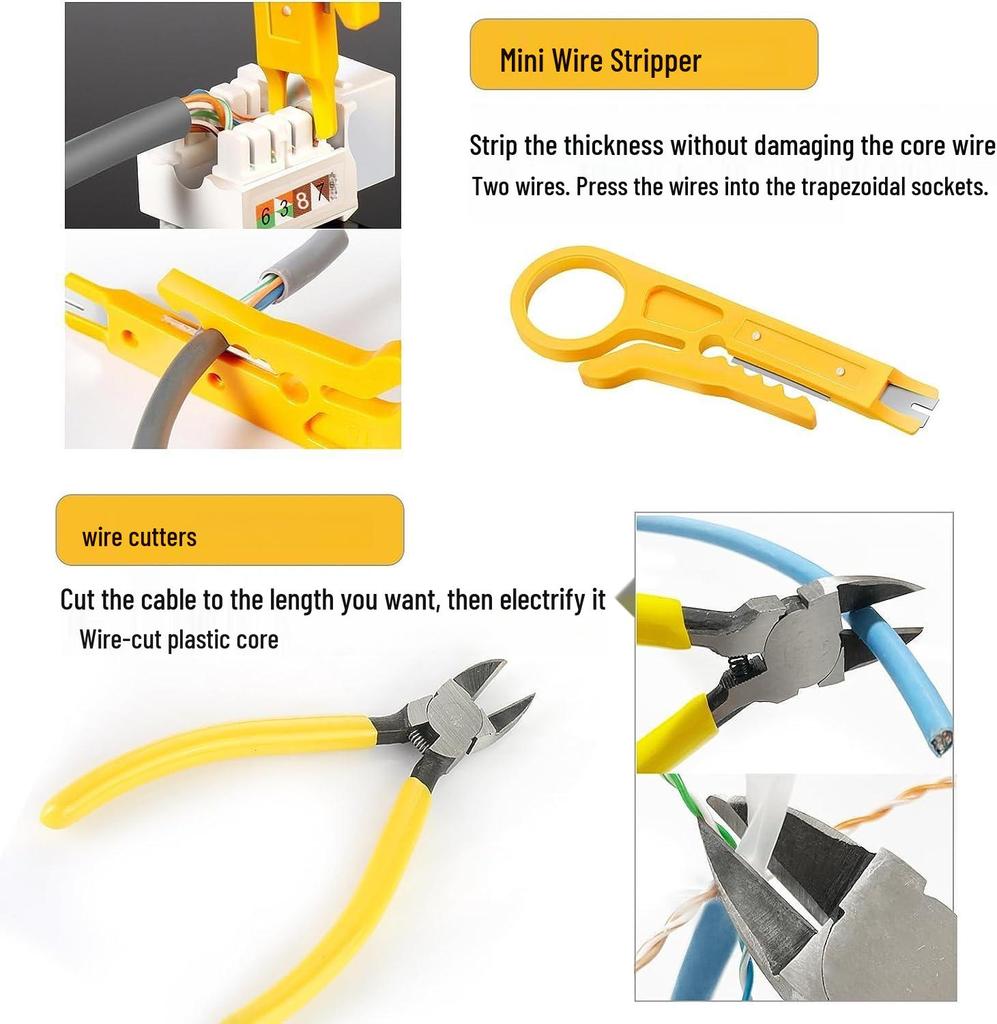 6 3 8 7

Mini Wire Stripper

Strip the thickness without damaging the core wire
Two wires. Press the wires into the trapezoidal sockets.

wire cutters

Cut the cable to the length you want, then electrify it
Wire-cut plastic core