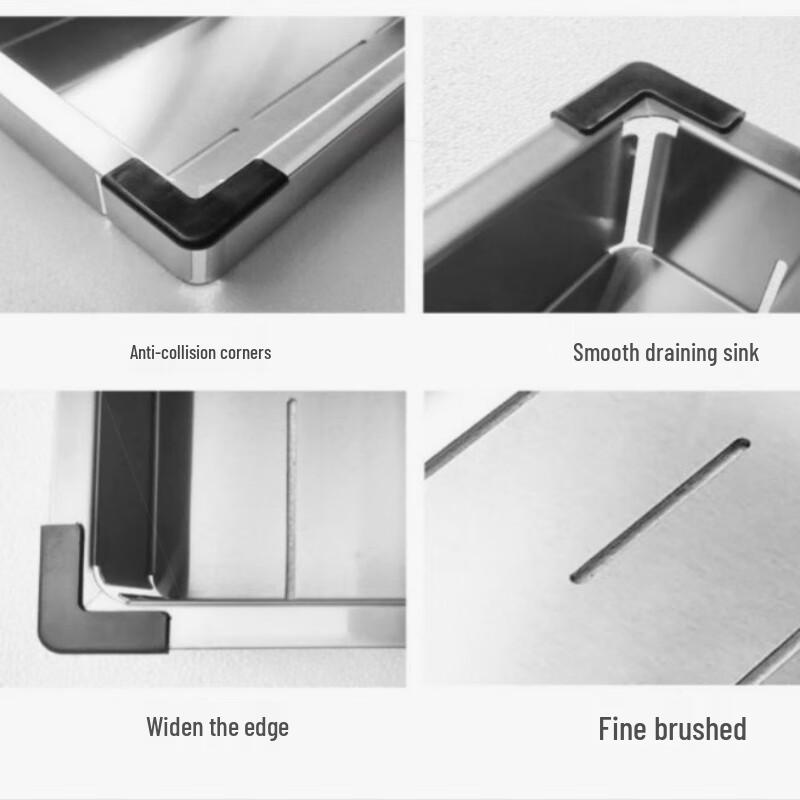 Anti-collision corners

Smooth draining sink

Widen the edge

Fine brushed