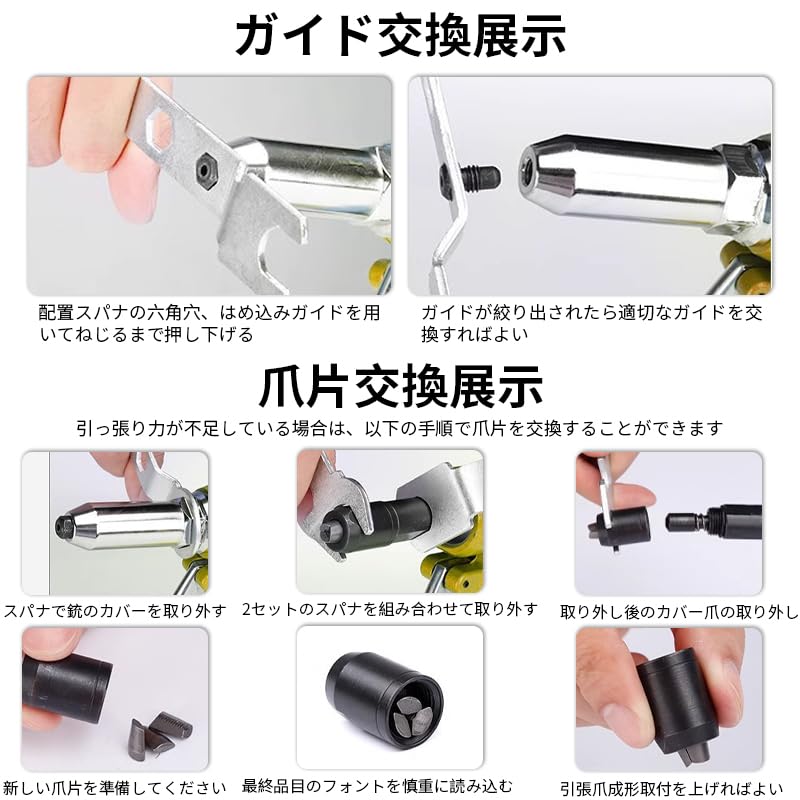 ガイド交換展示

配置スパナの六角穴、はめ込みガイドを用いてねじるまで押し下げる

ガイドが絞り出されたら適切なガイドを交換すればよい

爪片交換展示

引っ張り力が不足している場合は、以下の手順で爪片を交換することができます

スパナで銃のカバーを取り外す

2セットのスパナを組み合わせて取り外す

取り外し後のカバー爪の取り外し

新しい爪片を準備してください

最終品目のフォントを慎重に読み込む

引張爪成形取付を上げればよい