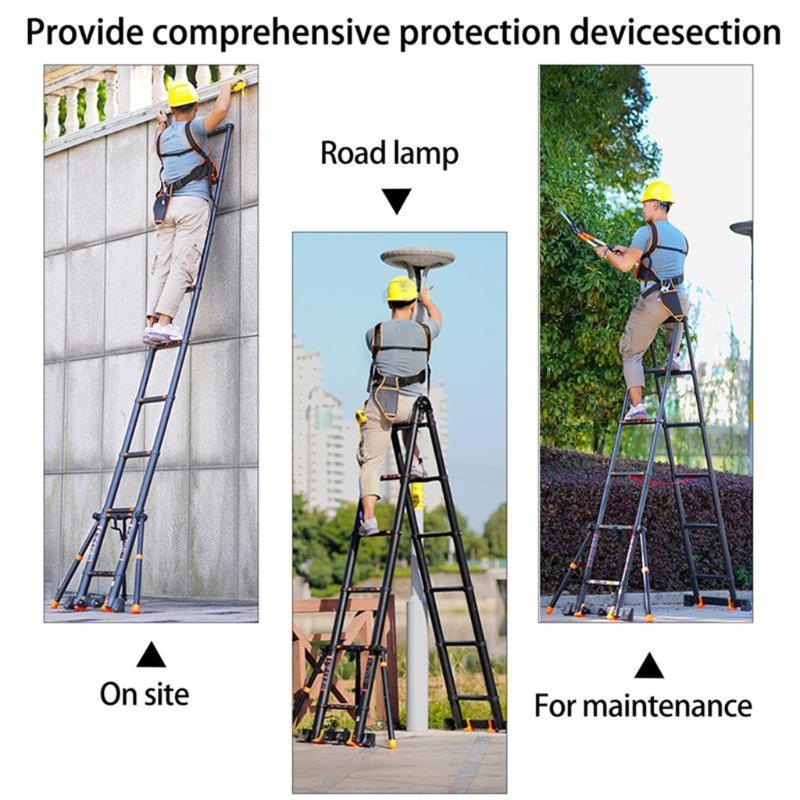 Provide comprehensive protection devicesection

Road lamp

On site

For maintenance