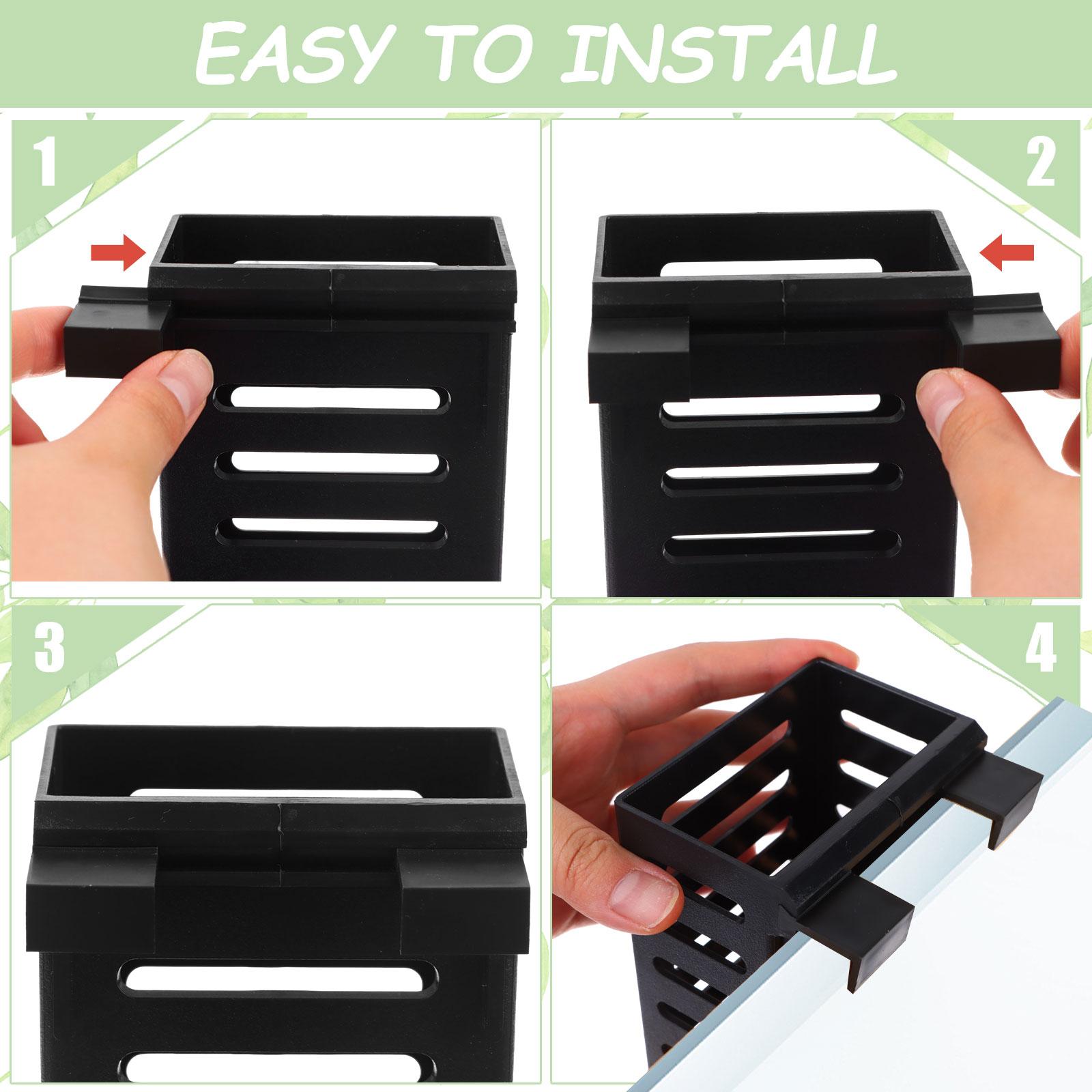 EASY TO INSTALL

1

2

3

4