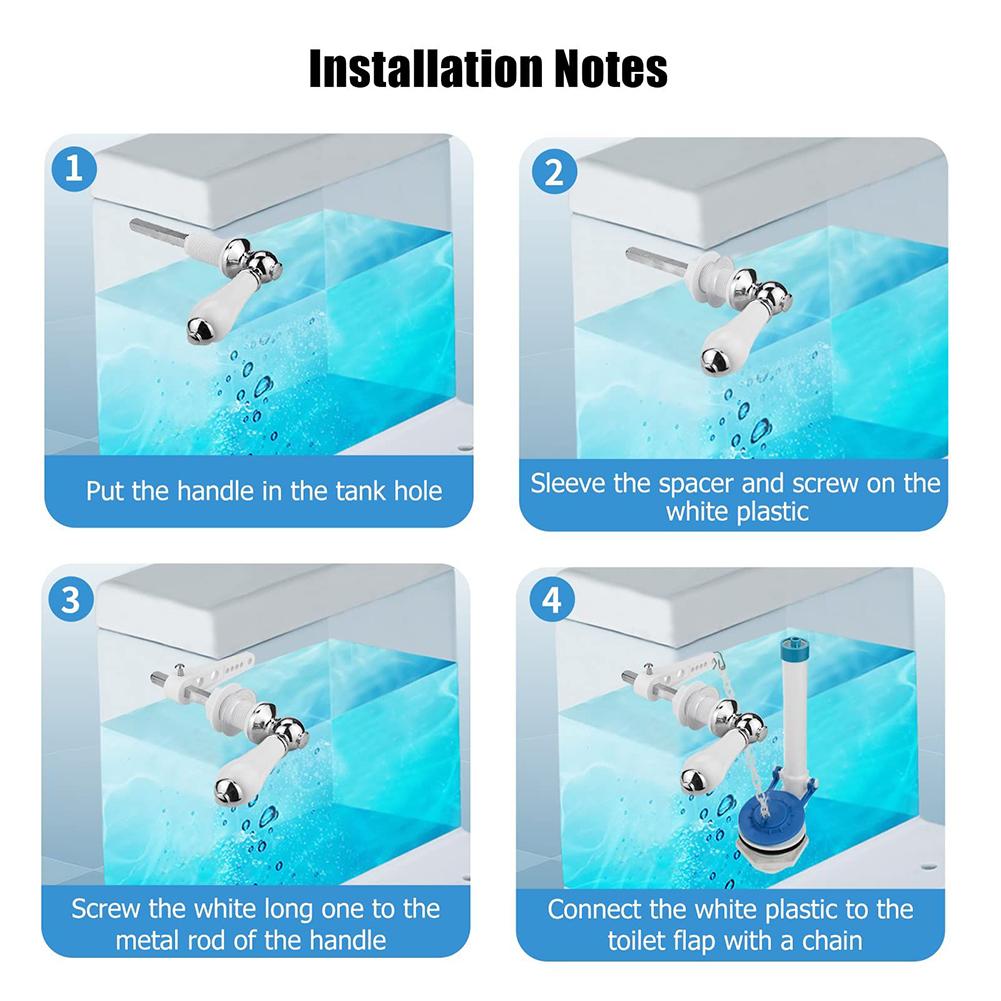 Installation Notes

1

Put the handle in the tank hole

2

Sleeve the spacer and screw on the white plastic

3

Screw the white long one to the metal rod of the handle

4

Connect the white plastic to the toilet flap with a chain