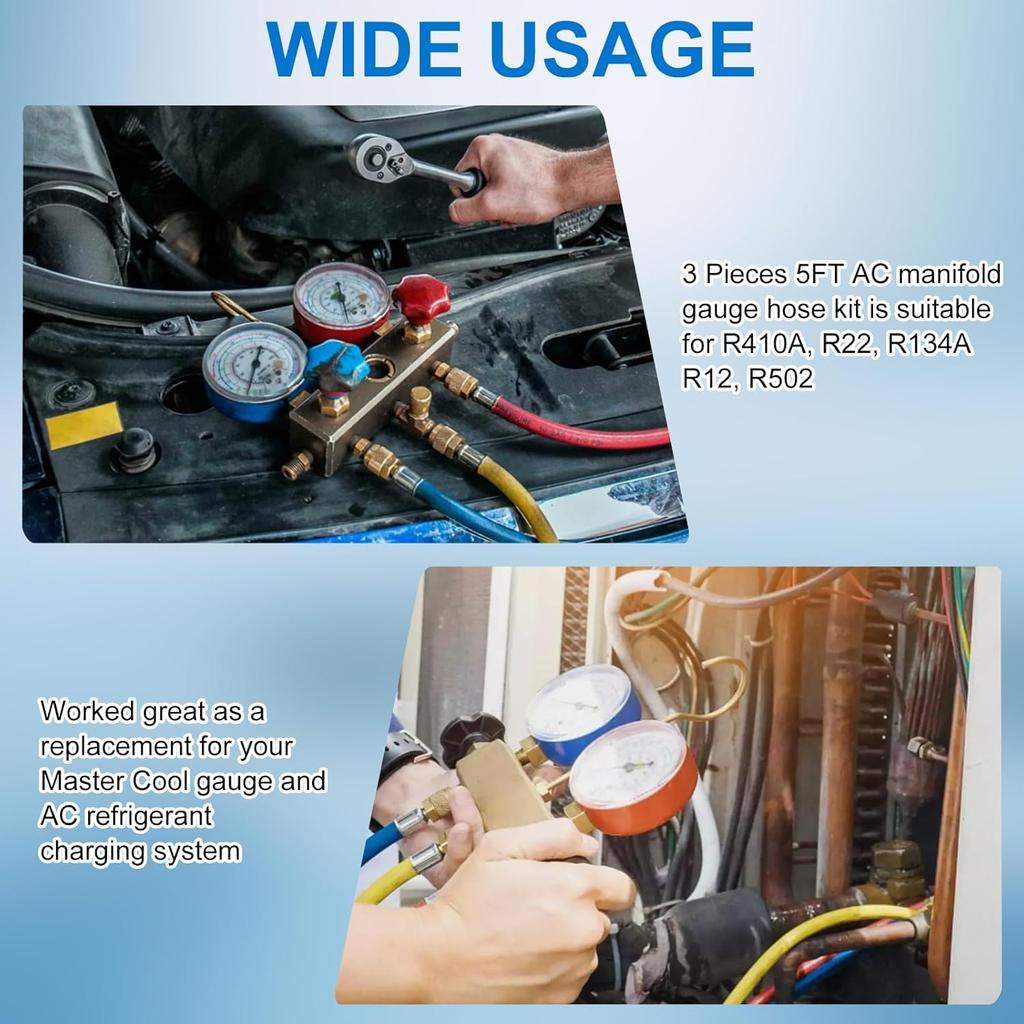 WIDE USAGE

3 Pieces 5FT AC manifold gauge hose kit is suitable for R410A, R22, R134A R12, R502

Worked great as a replacement for your Master Cool gauge and AC refrigerant charging system