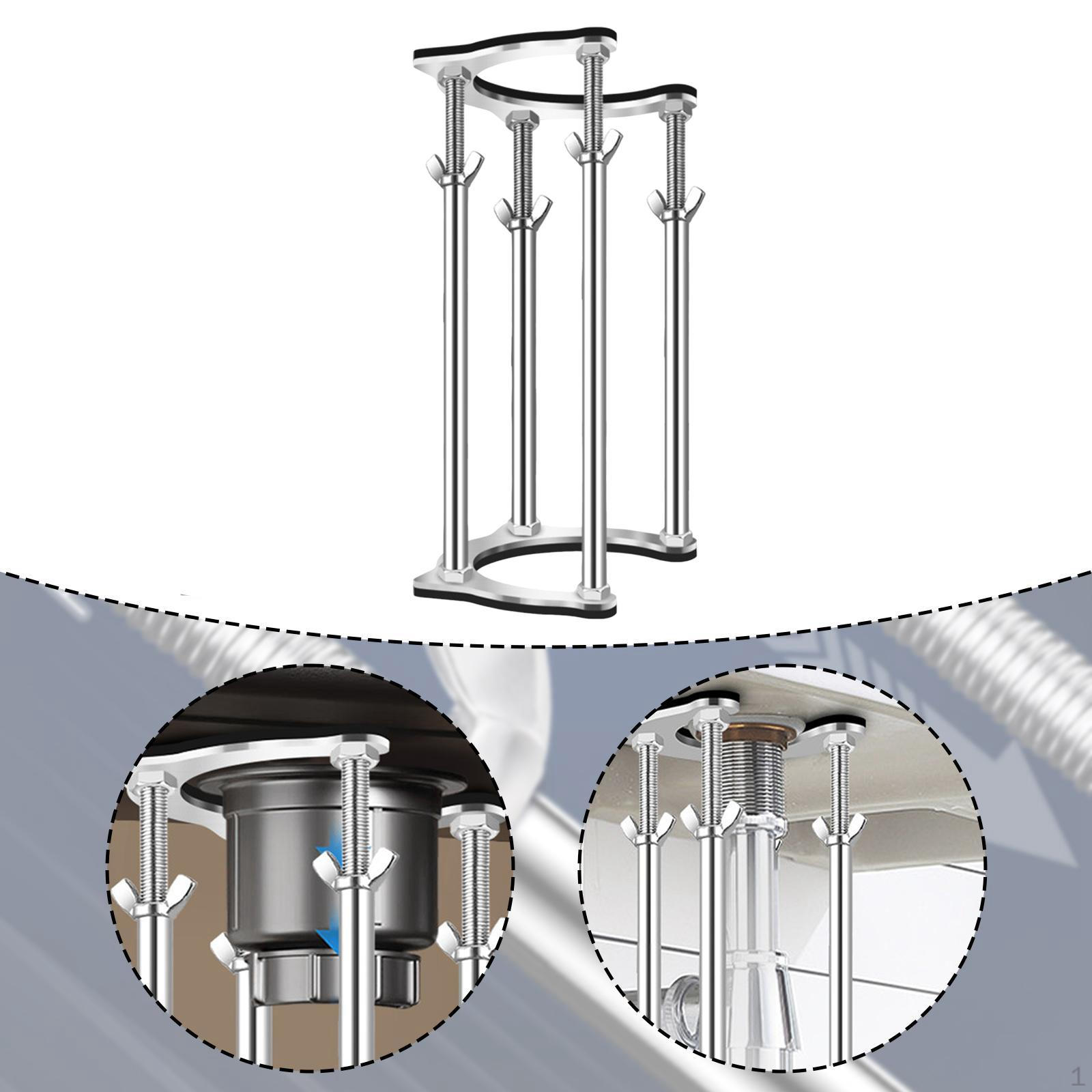 1