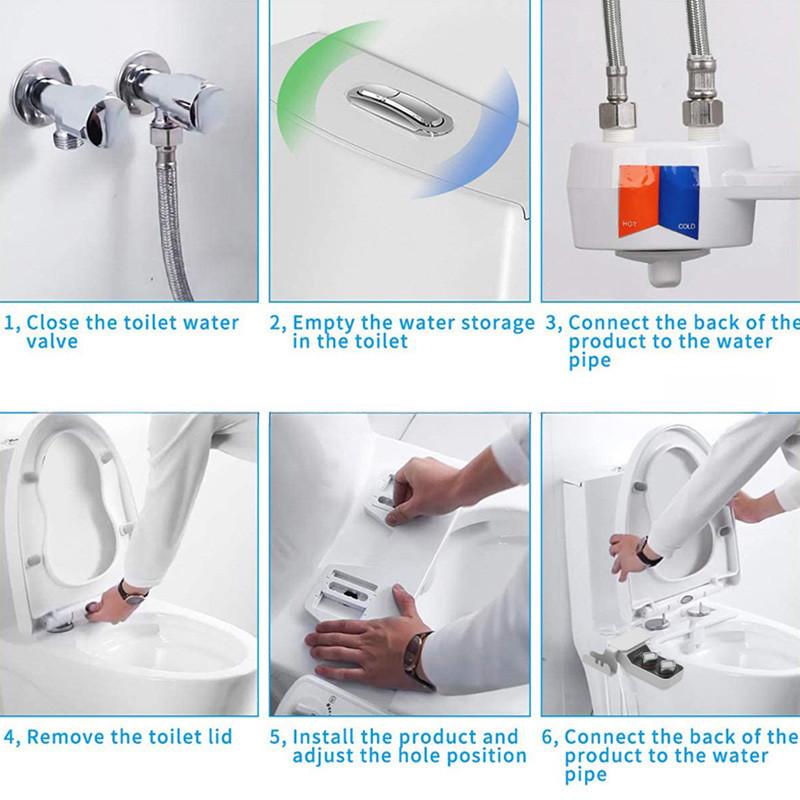 HOT COLD

1, Close the toilet water valve

2, Empty the water storage in the toilet

3, Connect the back of the product to the water pipe

4, Remove the toilet lid

5, Install the product and adjust the hole position

6, Connect the back of the product to the water pipe