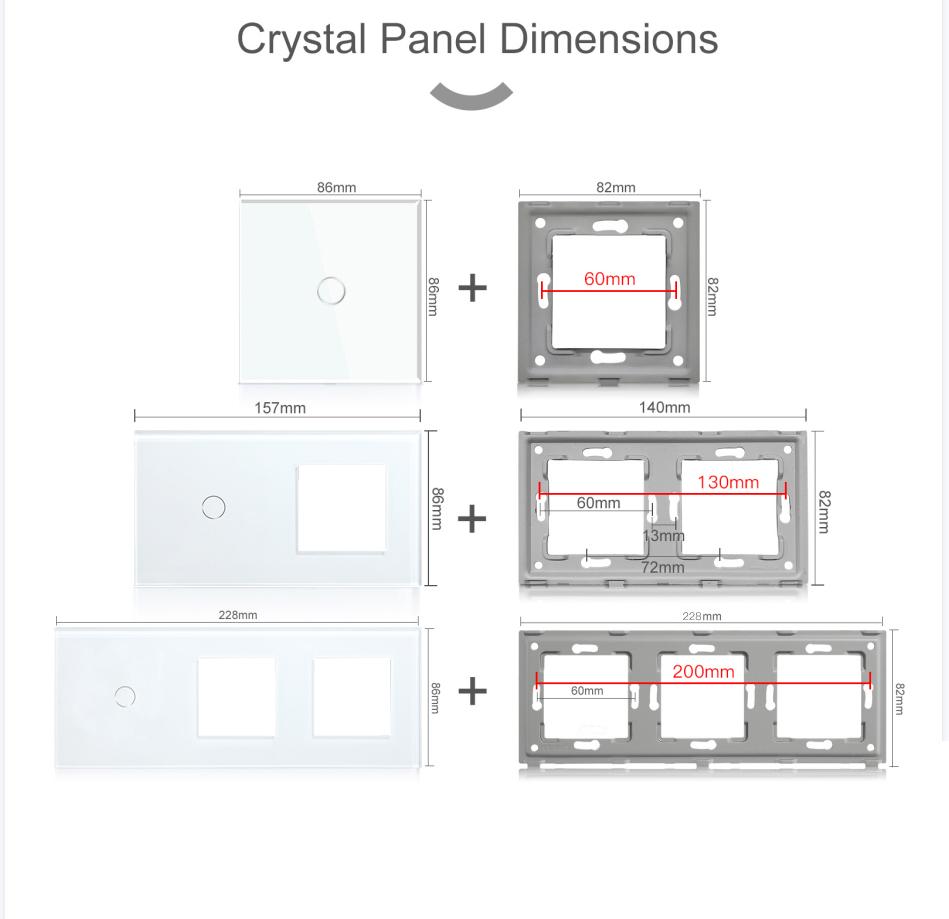 Crystal Panel Dimensions

86mm
86mm
+
82mm
60mm
82mm

157mm
86mm
+
140mm
130mm
60mm
13mm
72mm
82mm

228mm
86mm
+
228mm
200mm
60mm
82mm