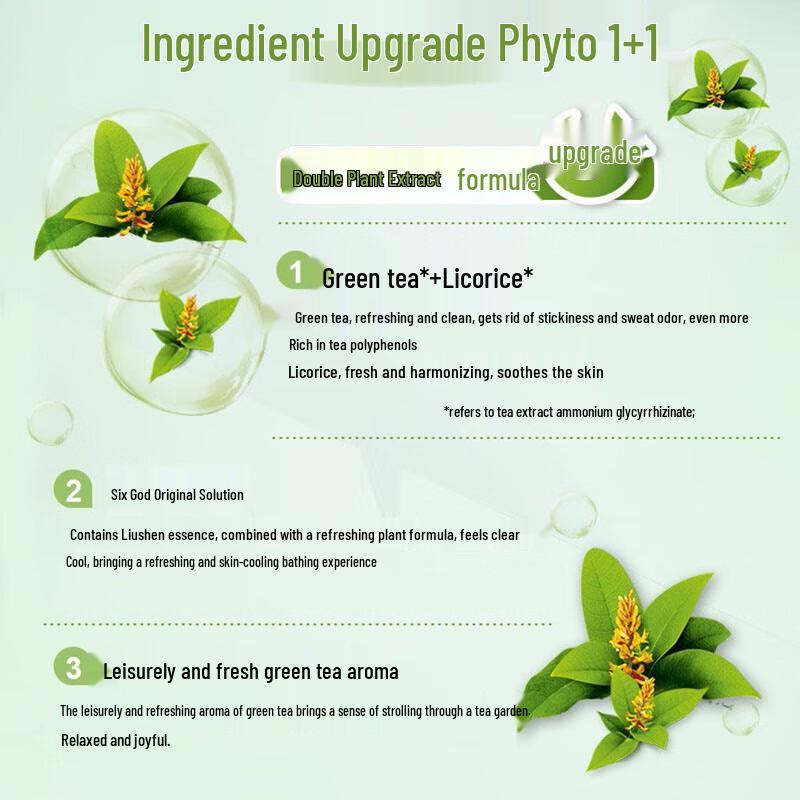 Ingredient Upgrade Phyto 1+1

Double Plant Extract formula upgrade

1 Green tea*+Licorice*

Green tea, refreshing and clean, gets rid of stickiness and sweat odor, even more Rich in tea polyphenols

Licorice, fresh and harmonizing, soothes the skin

*refers to tea extract ammonium glycyrrhizinate;

2 Six God Original Solution

Contains Liushen essence, combined with a refreshing plant formula, feels clear Cool, bringing a refreshing and skin-cooling bathing experience

3 Leisurely and fresh green tea aroma

The leisurely and refreshing aroma of green tea brings a sense of strolling through a tea garden. Relaxed and joyful.