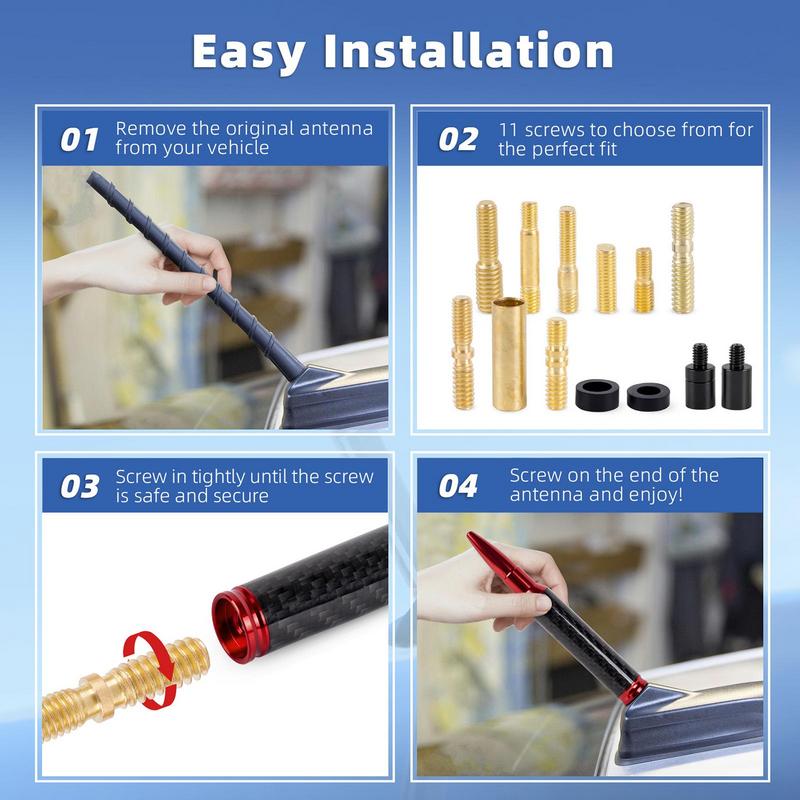 Easy Installation

01 Remove the original antenna from your vehicle

02 11 screws to choose from for the perfect fit

03 Screw in tightly until the screw is safe and secure

04 Screw on the end of the antenna and enjoy!