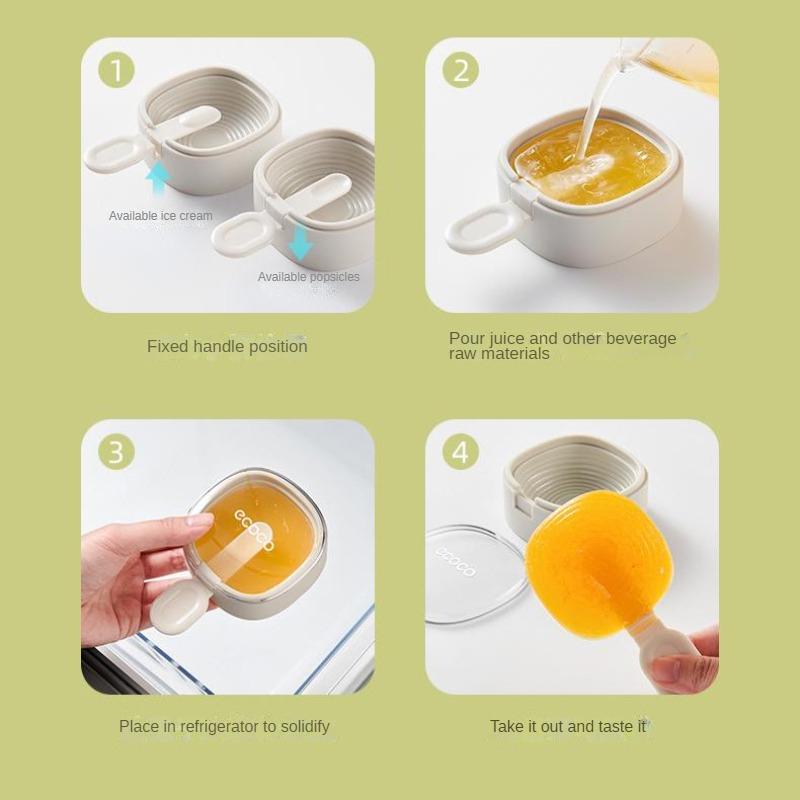 1

Available ice cream

Available popsicles

Fixed handle position

2

Pour juice and other beverage raw materials

3

ecoco

Place in refrigerator to solidify

4

ecoco

Take it out and taste it