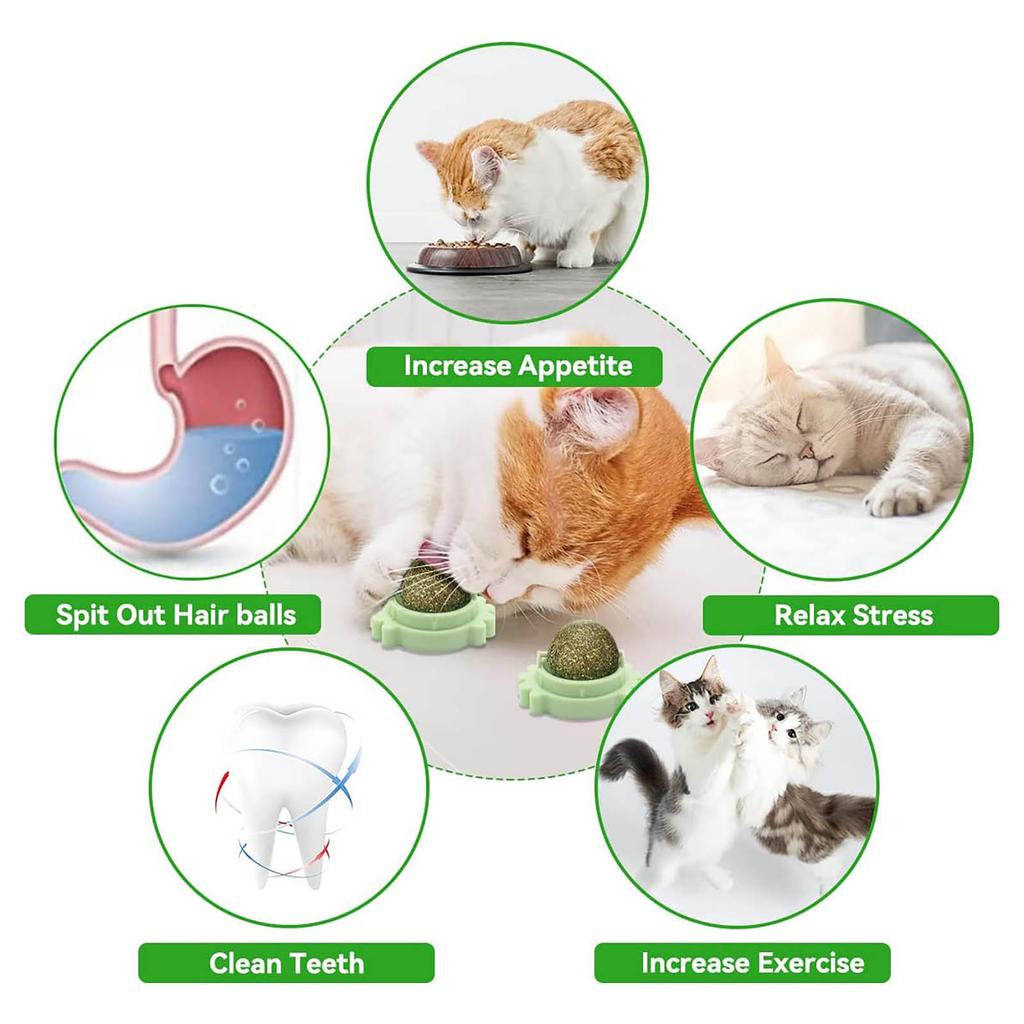 Increase Appetite

Spit Out Hair balls

Relax Stress

Clean Teeth

Increase Exercise