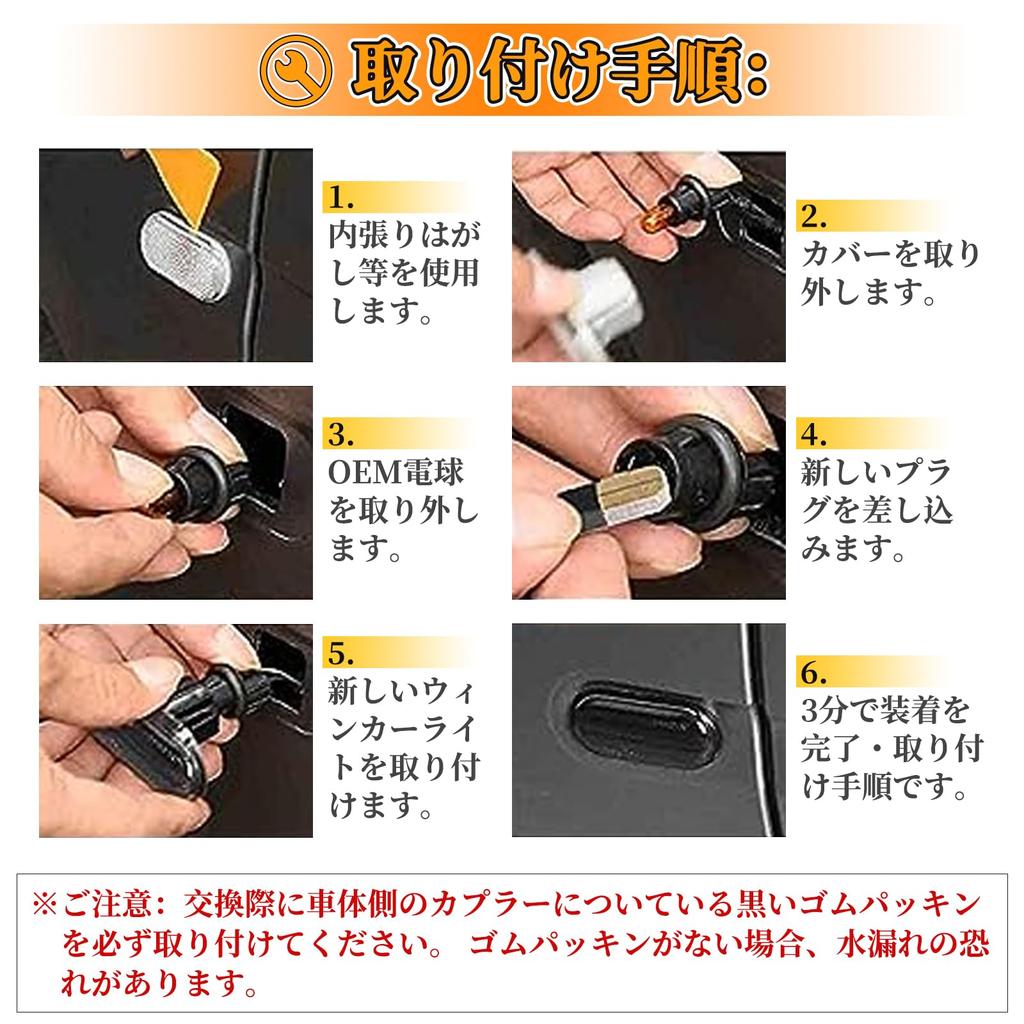 取り付け手順:

1.
内張りはがし等を使用します。

2.
カバーを取り外します。

3.
OEM電球を取り外します。

4.
新しいプラグを差し込みます。

5.
新しいウィンカーライトを取り付けます。

6.
3分で装着を完了・取り付け手順です。

※ご注意：交換際に車体側のカプラーについている黒いゴムパッキンを必ず取り付けてください。 ゴムパッキンがない場合、水漏れの恐れがあります。