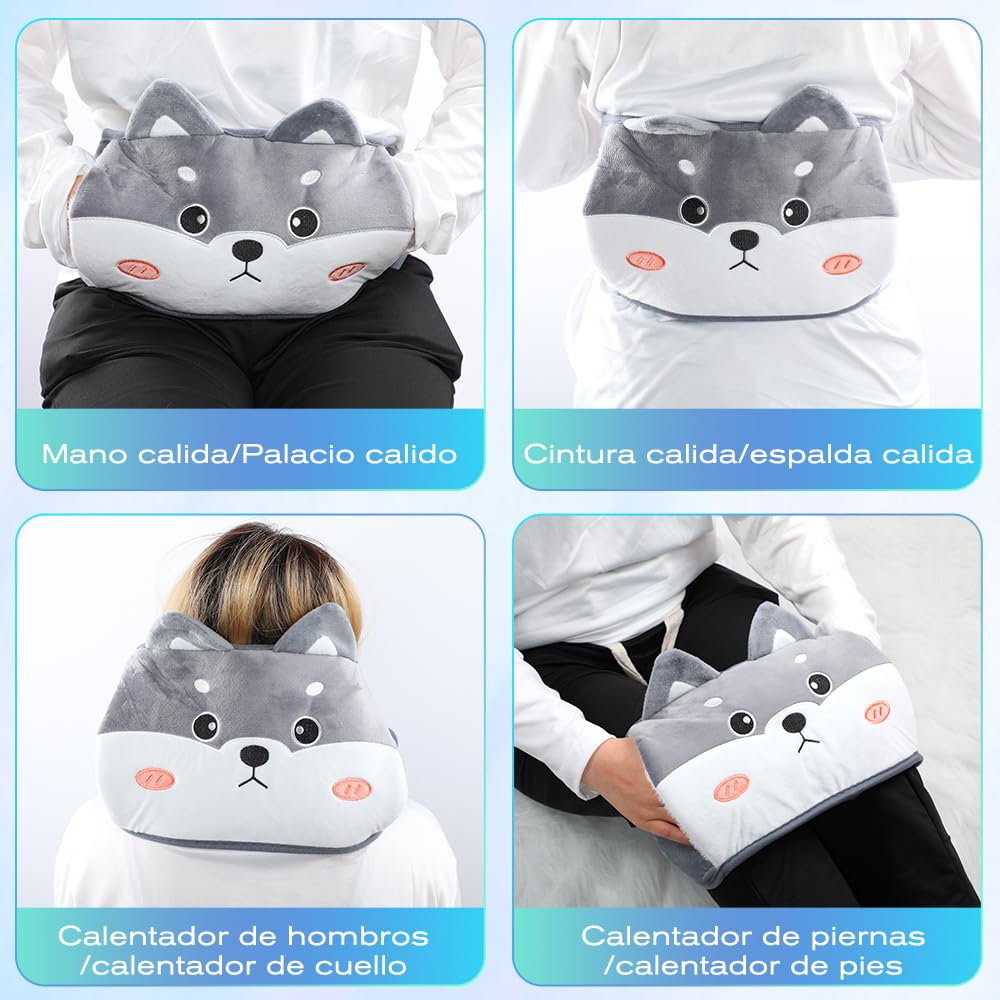 Mano calida/Palacio calido

Cintura calida/espalda calida

Calentador de hombros /calentador de cuello

Calentador de piernas /calentador de pies