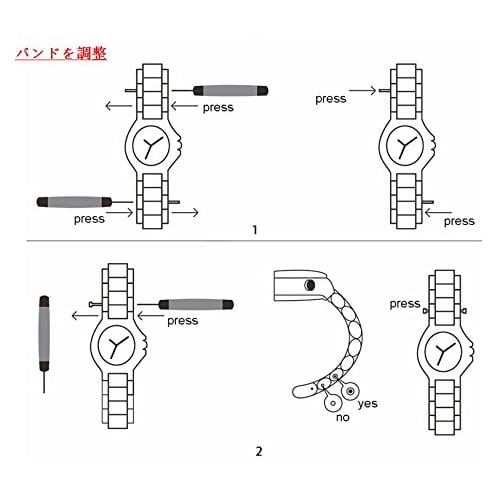 バンドを調整

press

press

press

press

1

press

press

yes

no

2