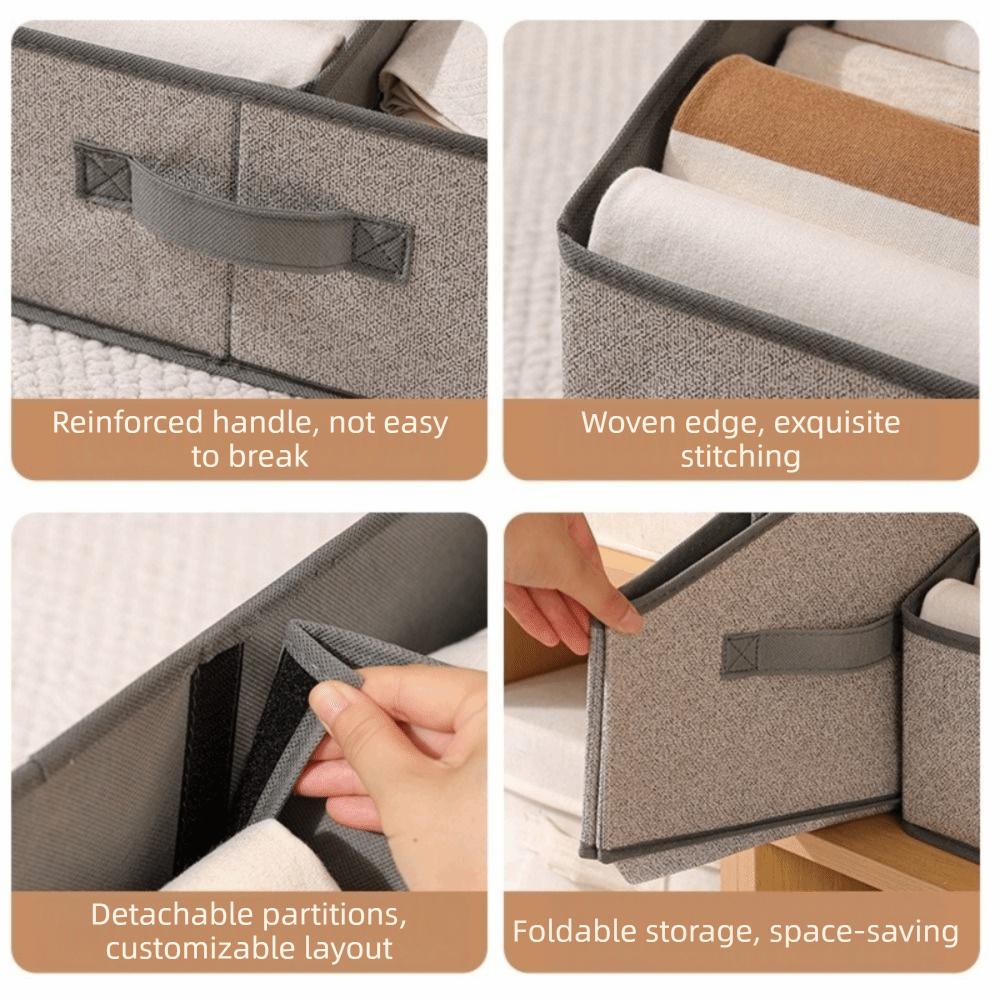 Reinforced handle, not easy to break

Woven edge, exquisite stitching

Detachable partitions, customizable layout

Foldable storage, space-saving