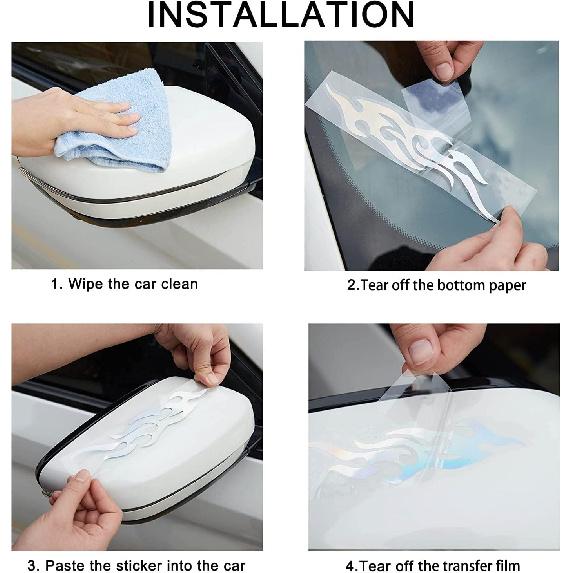 INSTALLATION

1. Wipe the car clean

2.Tear off the bottom paper

3. Paste the sticker into the car

4.Tear off the transfer film