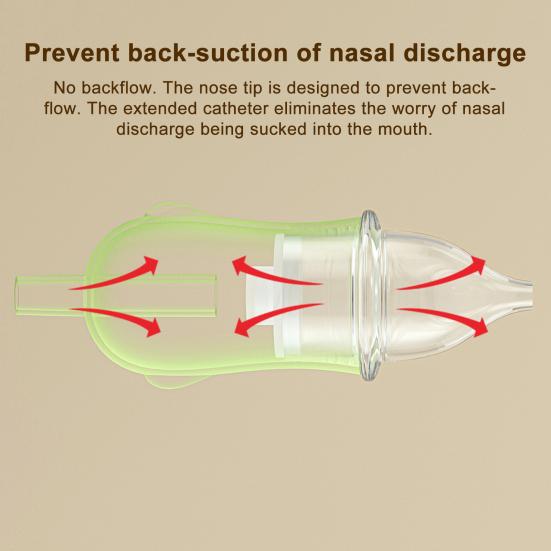 Prevent back-suction of nasal discharge

No backflow. The nose tip is designed to prevent backflow. The extended catheter eliminates the worry of nasal discharge being sucked into the mouth.