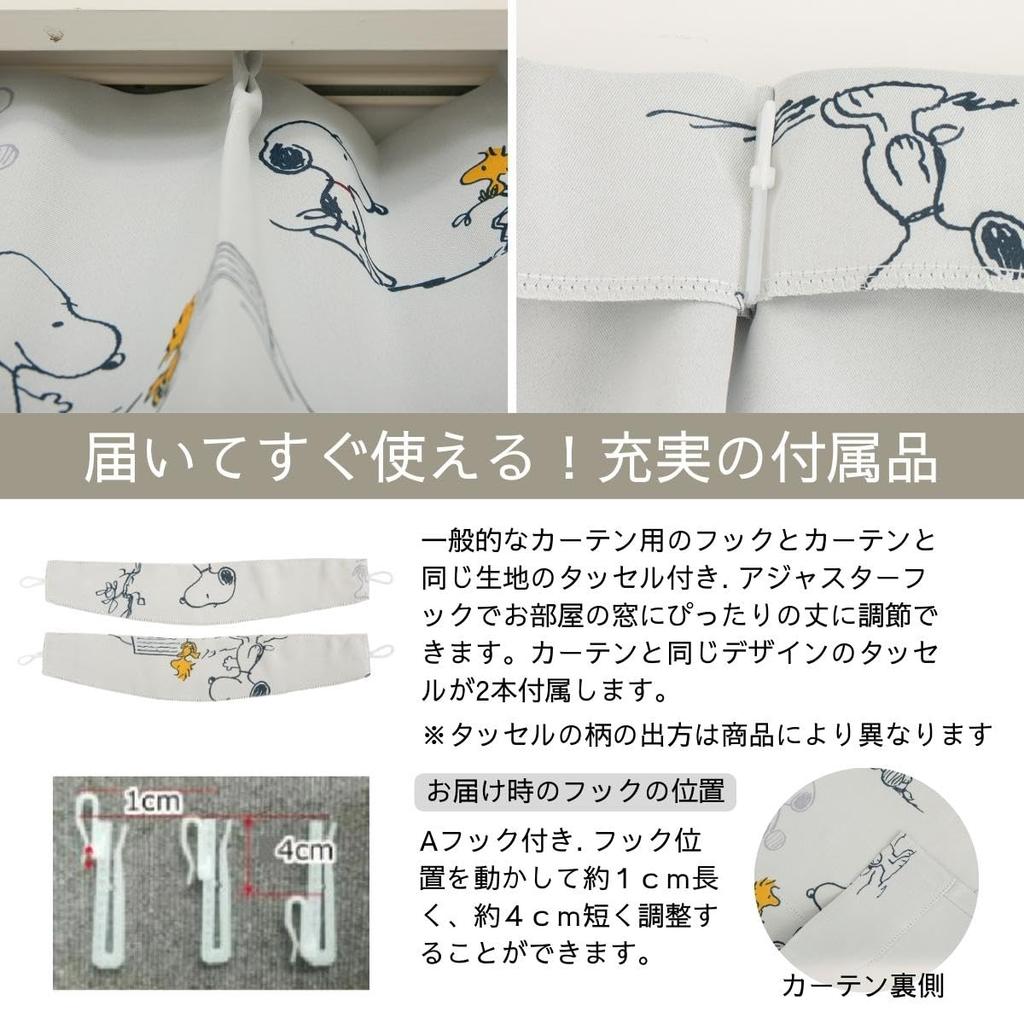 届いてすぐ使える！充実の付属品

一般的なカーテン用のフックとカーテンと同じ生地のタッセル付き. アジャスターフックでお部屋の窓にぴったりの丈に調節できます。カーテンと同じデザインのタッセルが2本付属します。

※タッセルの柄の出方は商品により異なります

1cm

4cm

お届け時のフックの位置

Aフック付き. フック位置を動かして約１ｃｍ長く、約４ｃｍ短く調整することができます。

カーテン裏側