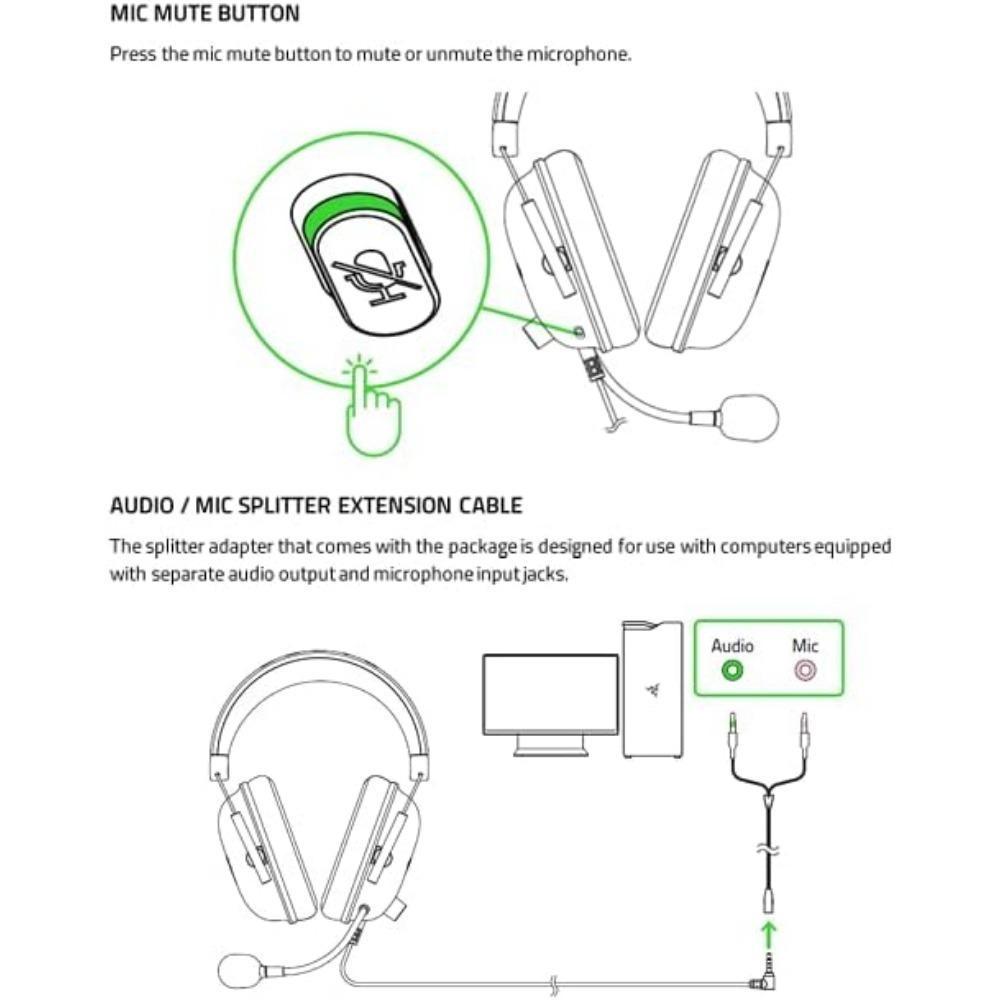 MIC MUTE BUTTON

Press the mic mute button to mute or unmute the microphone.

AUDIO / MIC SPLITTER EXTENSION CABLE

The splitter adapter that comes with the package is designed for use with computers equipped with separate audio output and microphone input jacks.

Audio
Mic