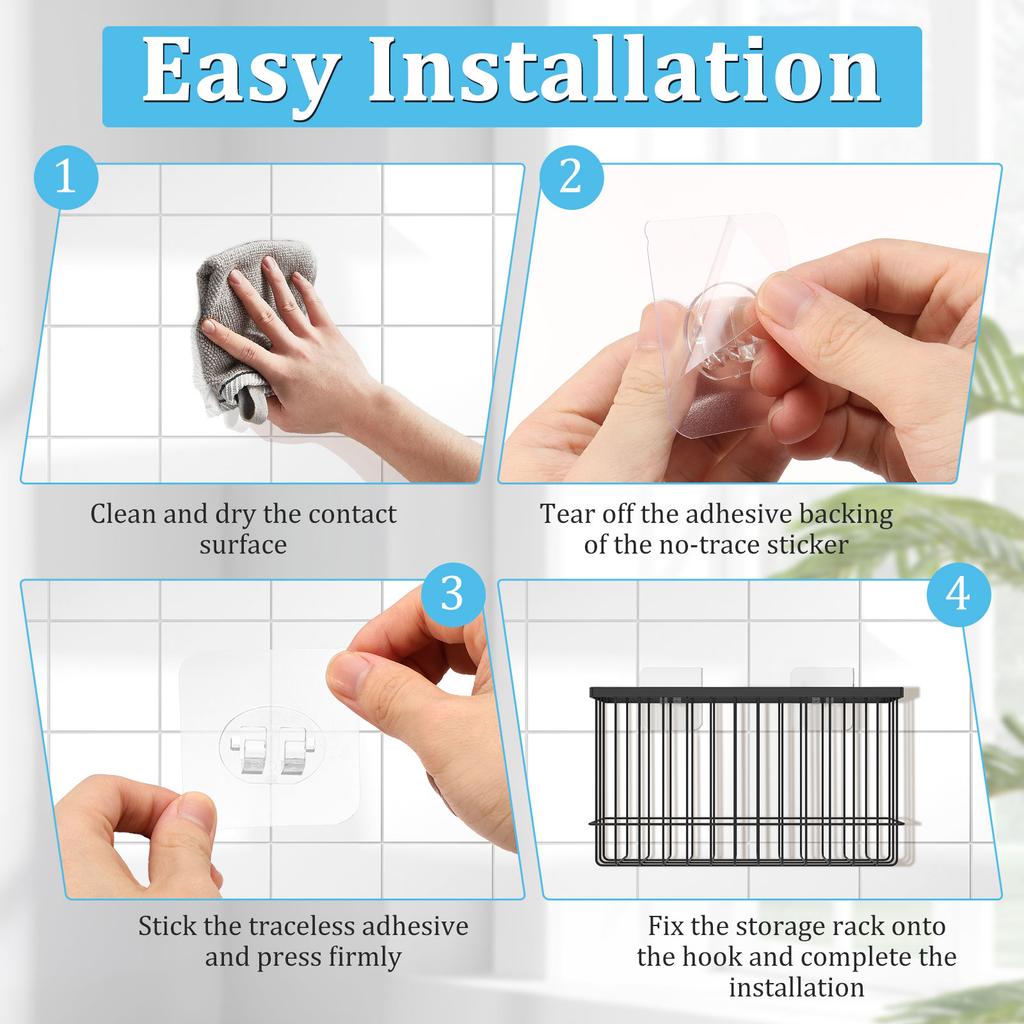 Easy Installation

1

Clean and dry the contact surface

2

Tear off the adhesive backing of the no-trace sticker

3

Stick the traceless adhesive and press firmly

4

Fix the storage rack onto the hook and complete the installation