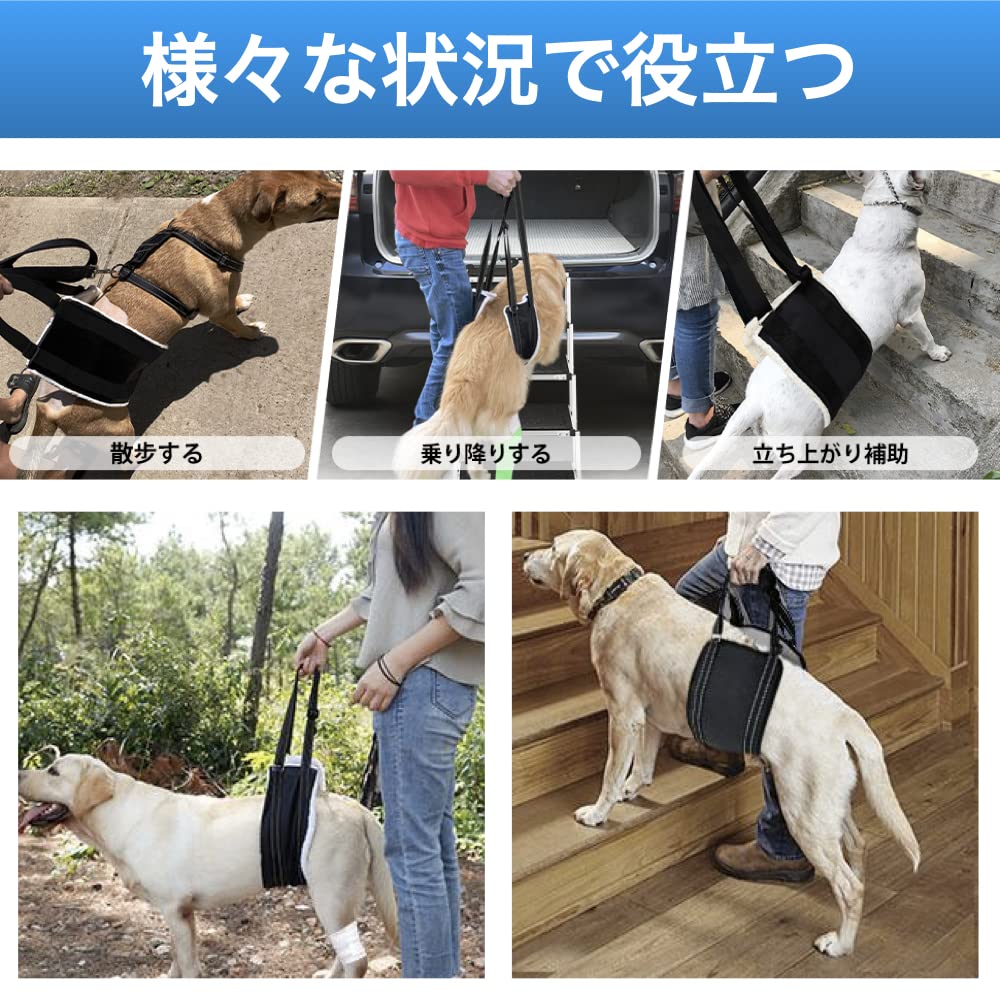 様々な状況で役立つ

散歩する

乗り降りする

立ち上がり補助