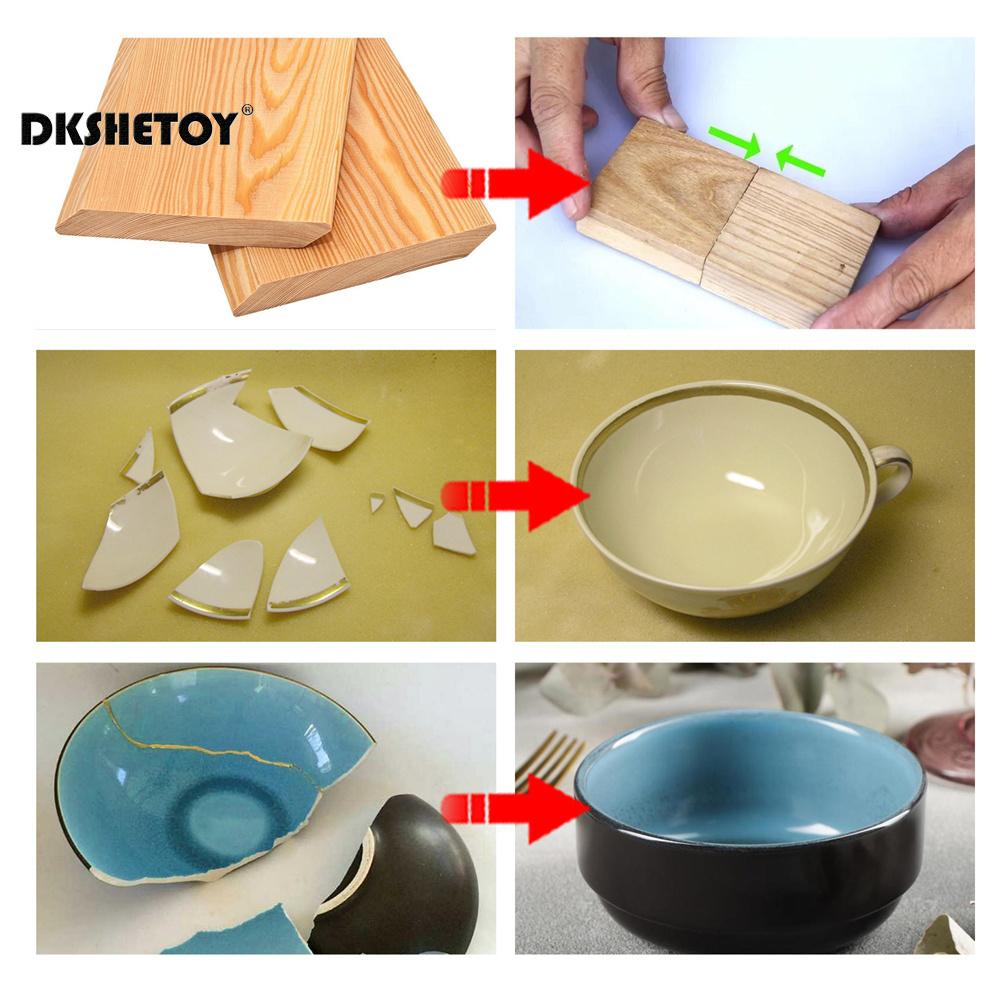 DKSHETOY®