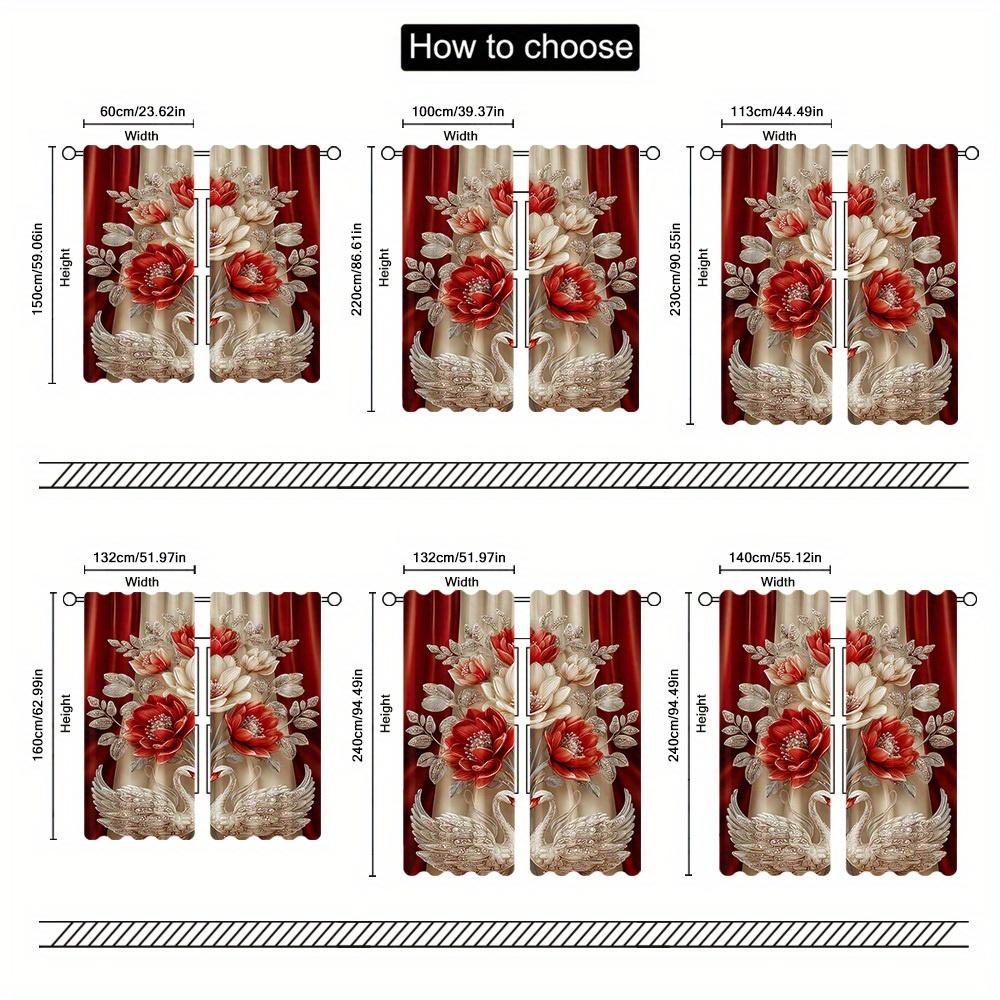 How to choose

60cm/23.62in
Width
150cm/59.06in
Height

100cm/39.37in
Width
220cm/86.61in
Height

113cm/44.49in
Width
230cm/90.55in
Height

132cm/51.97in
Width
160cm/62.99in
Height

132cm/51.97in
Width
240cm/94.49in
Height

140cm/55.12in
Width
240cm/94.49in
Height