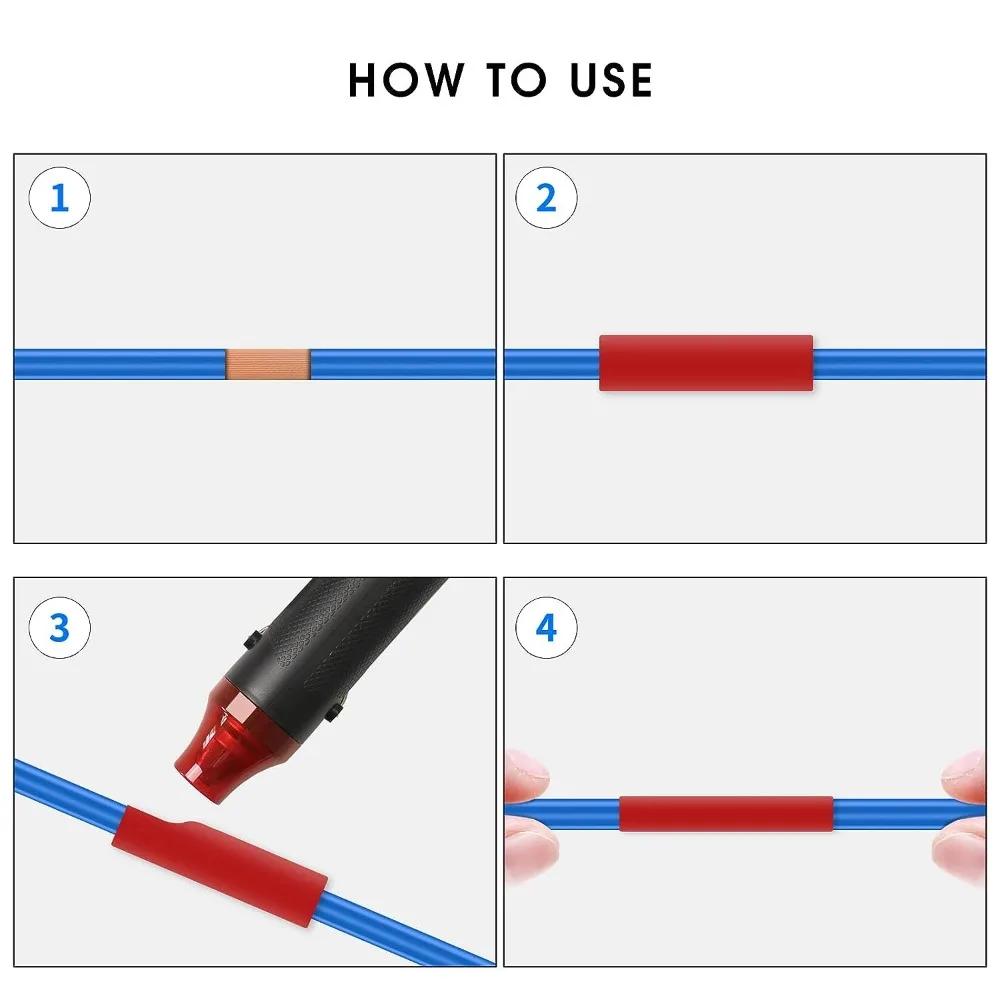 HOW TO USE

1

2

3

4