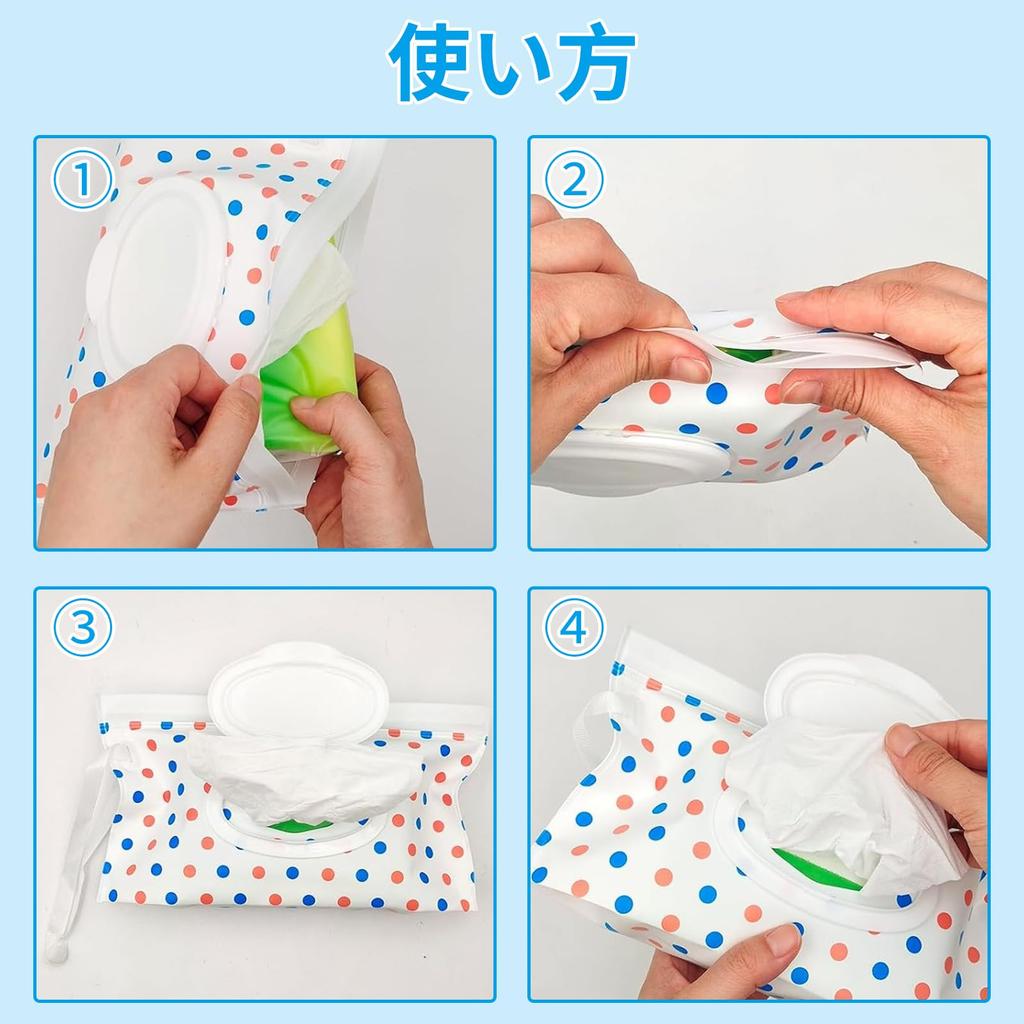 使い方

①

②

③

④