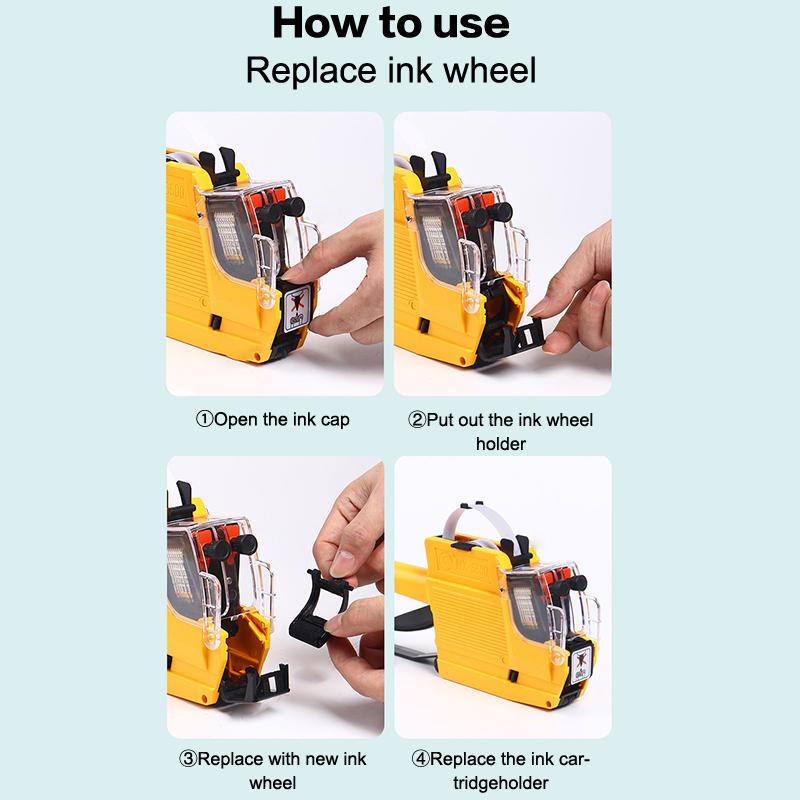 How to use

Replace ink wheel

①Open the ink cap

②Put out the ink wheel holder

③Replace with new ink wheel

④Replace the ink cartridgeholder