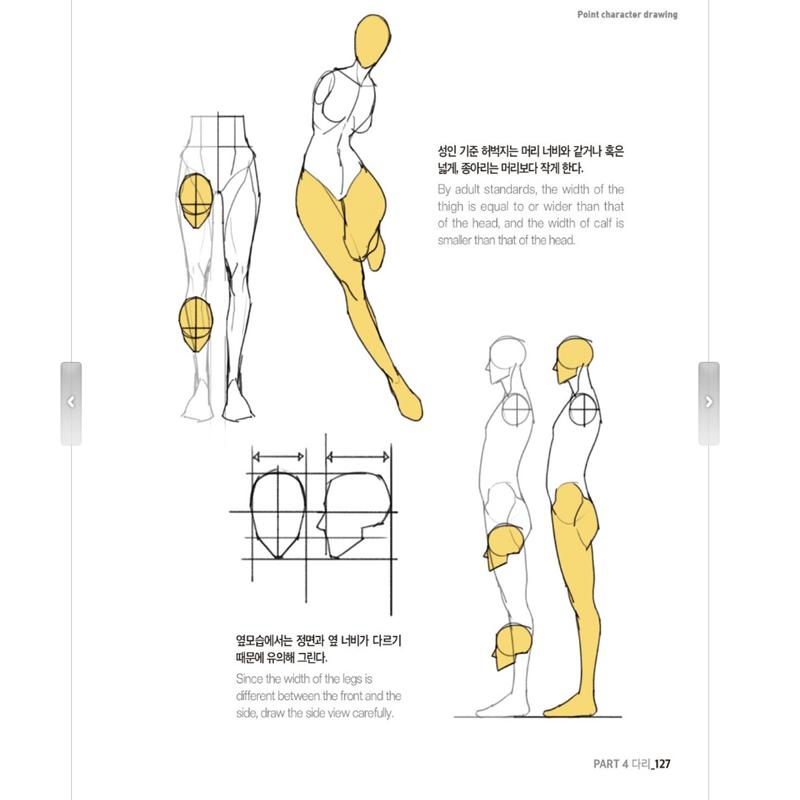 Point character drawing

성인 기준 허벅지는 머리 너비와 같거나 혹은 넓게, 종아리는 머리보다 작게 한다.

By adult standards, the width of the thigh is equal to or wider than that of the head, and the width of calf is smaller than that of the head.

옆모습에서는 정면과 옆 너비가 다르기 때문에 유의해 그린다.

Since the width of the legs is different between the front and the side, draw the side view carefully.

PART 4 다리_127