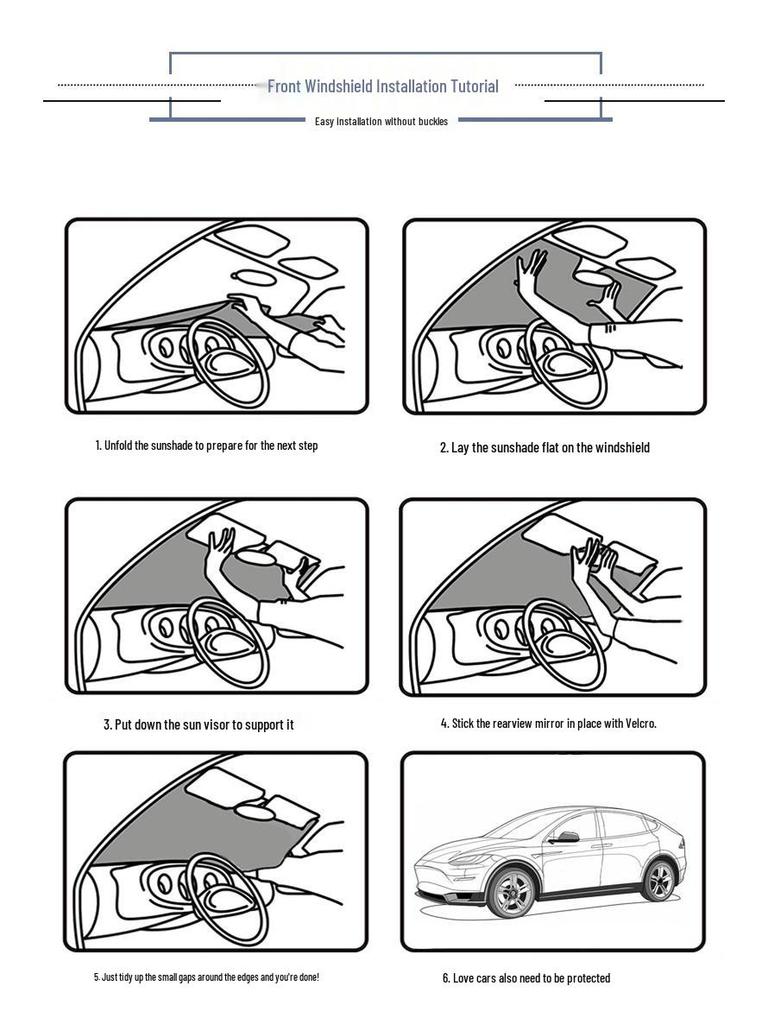 Front Windshield Installation Tutorial

Easy installation without buckles

1. Unfold the sunshade to prepare for the next step

2. Lay the sunshade flat on the windshield

3. Put down the sun visor to support it

4. Stick the rearview mirror in place with Velcro.

5. Just tidy up the small gaps around the edges and you're done!

6. Love cars also need to be protected