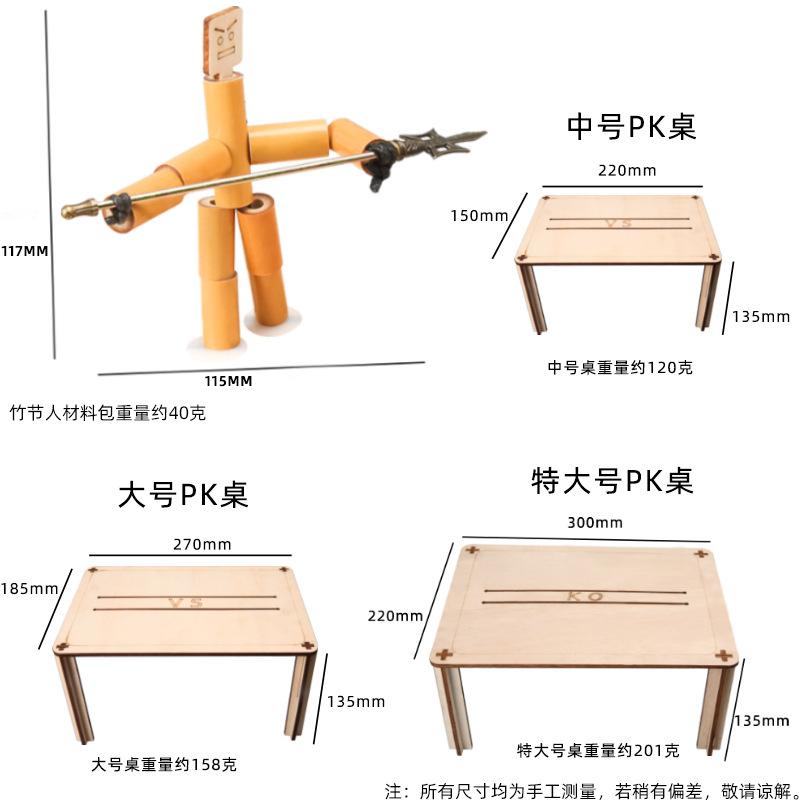 117MM

115MM

竹节人材料包重量约40克

中号PK桌

220mm

150mm

VS

135mm

中号桌重量约120克

大号PK桌

270mm

185mm

VS

135mm

大号桌重量约158克

特大号PK桌

300mm

220mm

KO

135mm

特大号桌重量约201克

注：所有尺寸均为手工测量，若稍有偏差，敬请谅解。