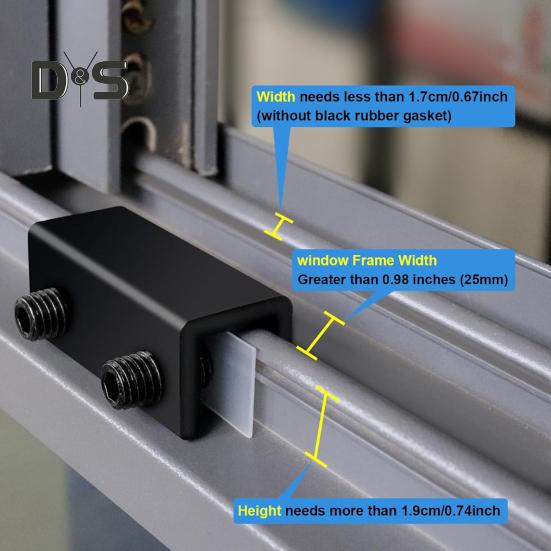 D&S

Width needs less than 1.7cm/0.67inch (without black rubber gasket)

window Frame Width
Greater than 0.98 inches (25mm)

Height needs more than 1.9cm/0.74inch