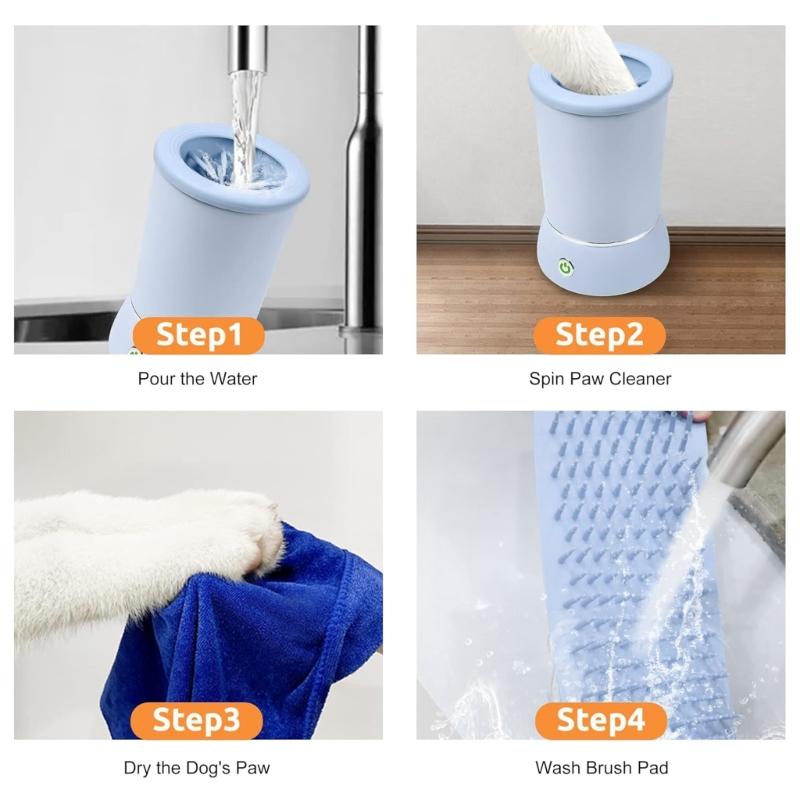 Step1

Pour the Water

Step2

Spin Paw Cleaner

Step3

Dry the Dog's Paw

Step4

Wash Brush Pad