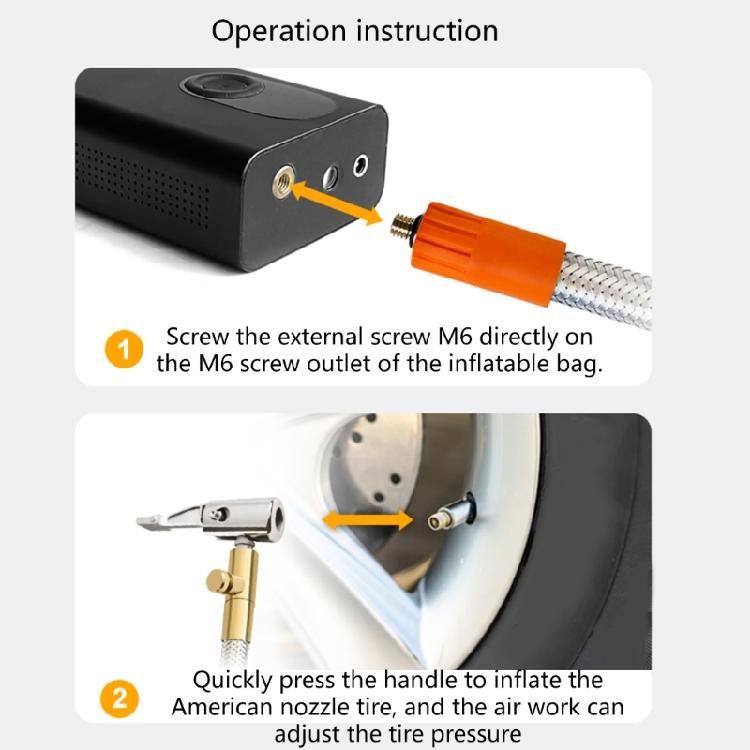 Operation instruction

1 Screw the external screw M6 directly on the M6 screw outlet of the inflatable bag.

2 Quickly press the handle to inflate the American nozzle tire, and the air work can adjust the tire pressure