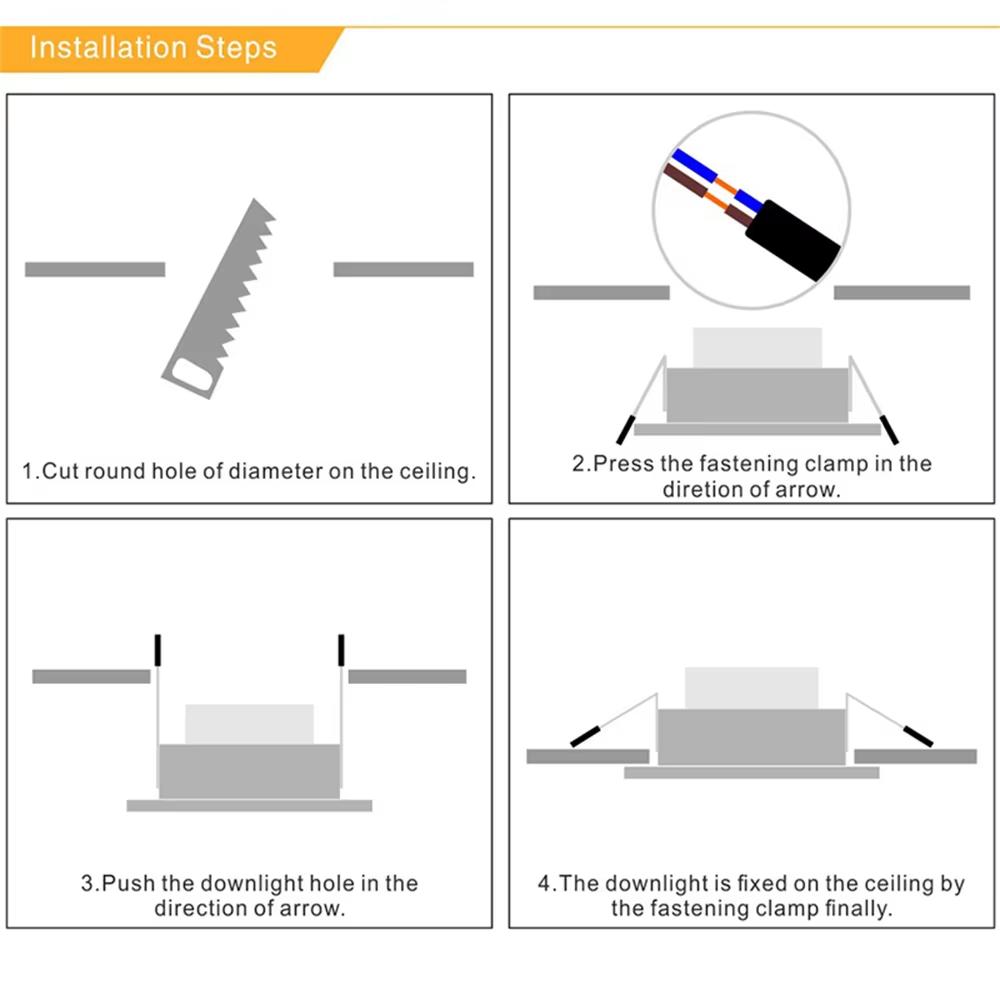 Installation Steps

1.Cut round hole of diameter on the ceiling.

2.Press the fastening clamp in the diretion of arrow.

3.Push the downlight hole in the direction of arrow.

4.The downlight is fixed on the ceiling by the fastening clamp finally.