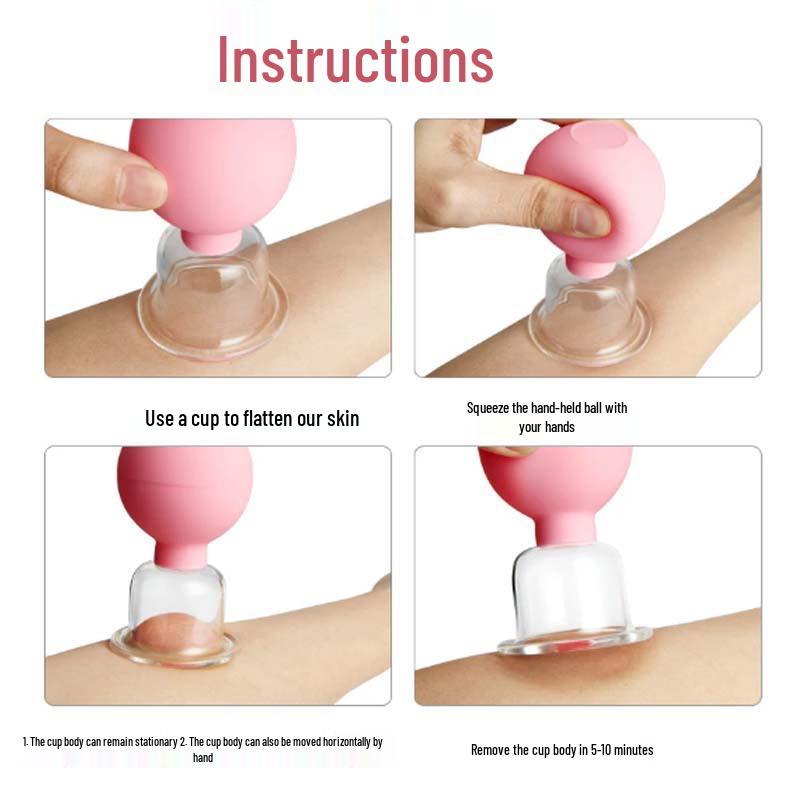 Instructions

Use a cup to flatten our skin

Squeeze the hand-held ball with your hands

1. The cup body can remain stationary 2. The cup body can also be moved horizontally by hand

Remove the cup body in 5-10 minutes